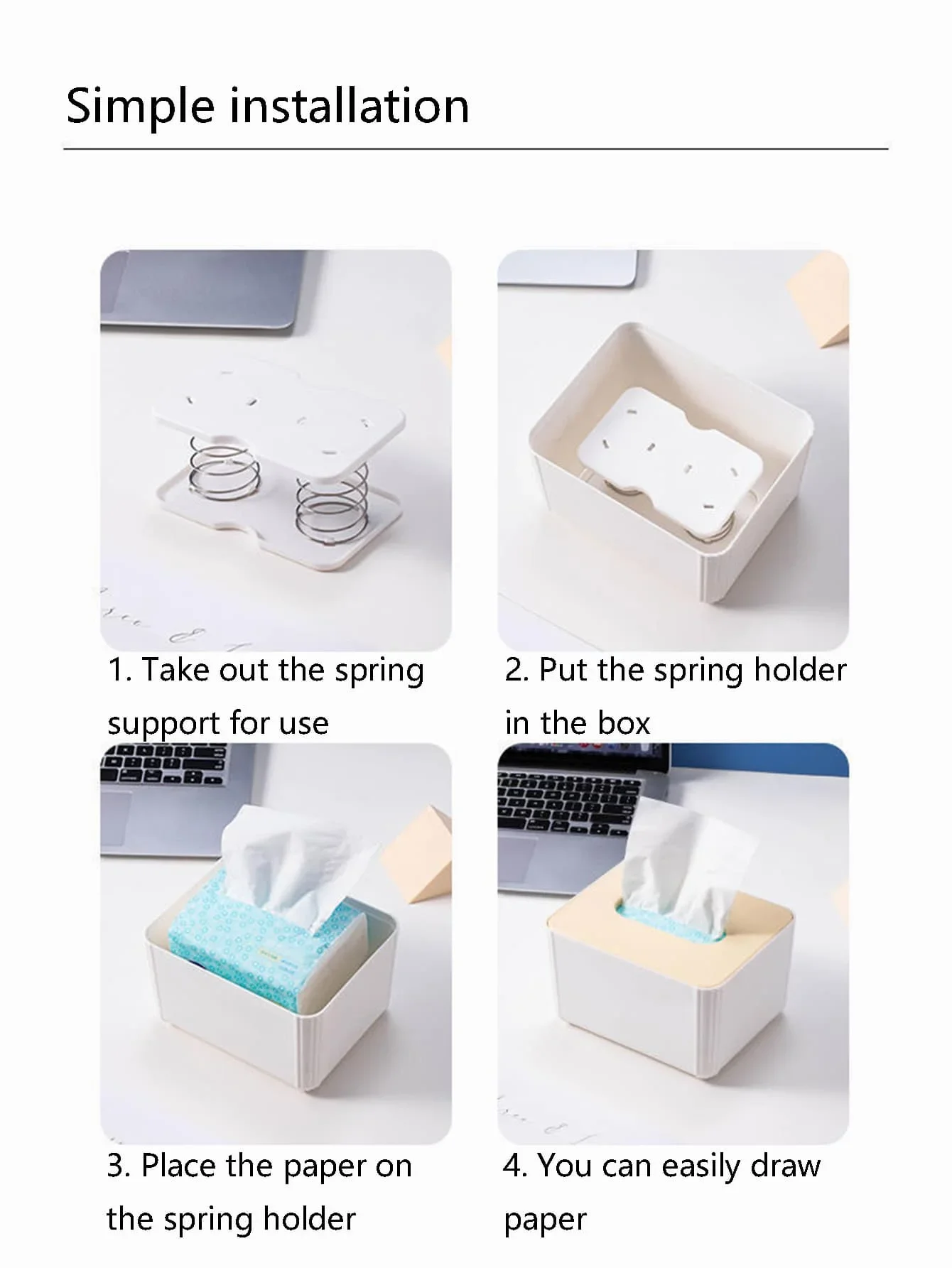 Simple installation

1. Take out the spring support for use

2. Put the spring holder in the box

3. Place the paper on the spring holder

4. You can easily draw paper