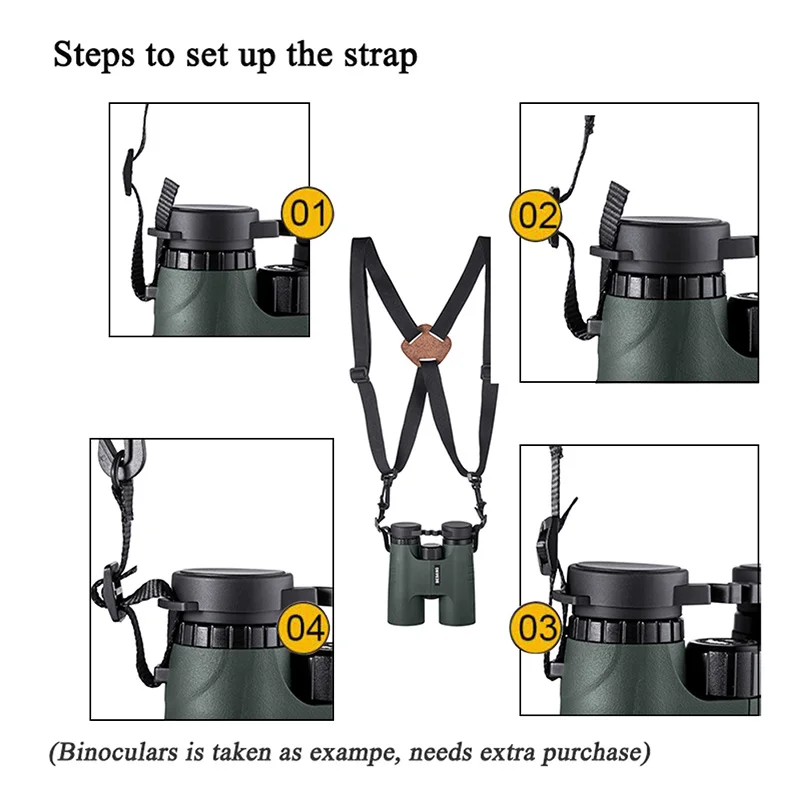 Steps to set up the strap

01

02

04

03

(Binoculars is taken as exampe, needs extra purchase)