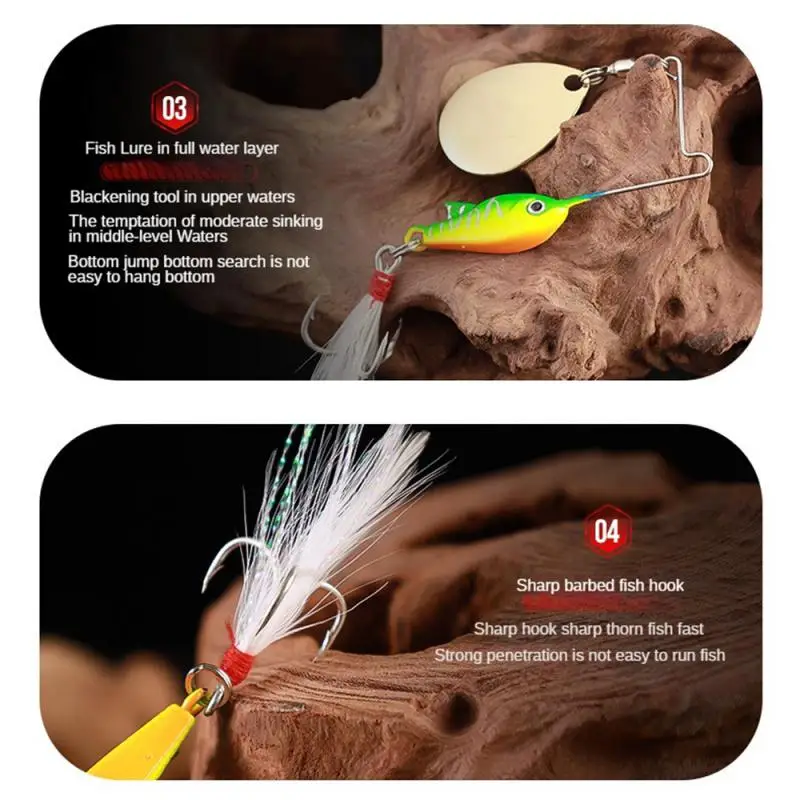 03

Fish Lure in full water layer

Blackening tool in upper waters

The temptation of moderate sinking in middle-level Waters

Bottom jump bottom search is not easy to hang bottom

04

Sharp barbed fish hook

Sharp hook sharp thorn fish fast

Strong penetration is not easy to run fish