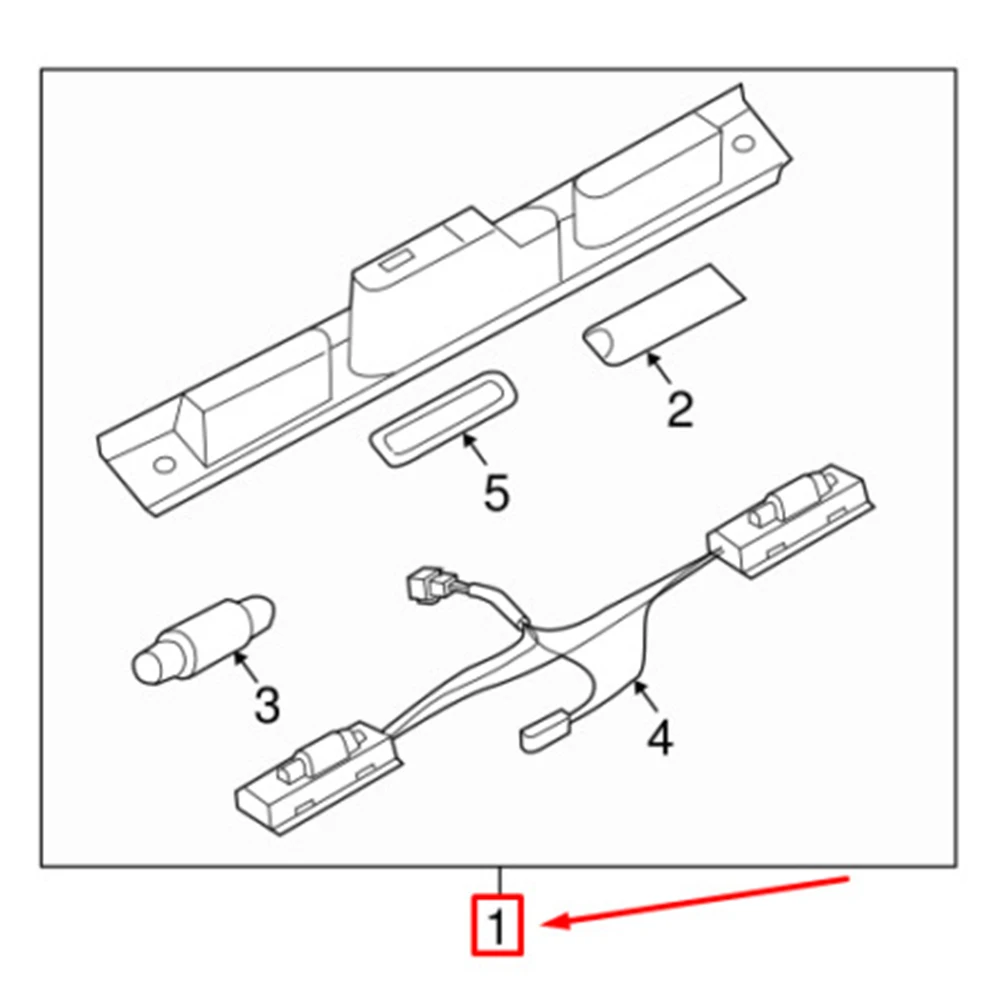 2
5
3
4
1