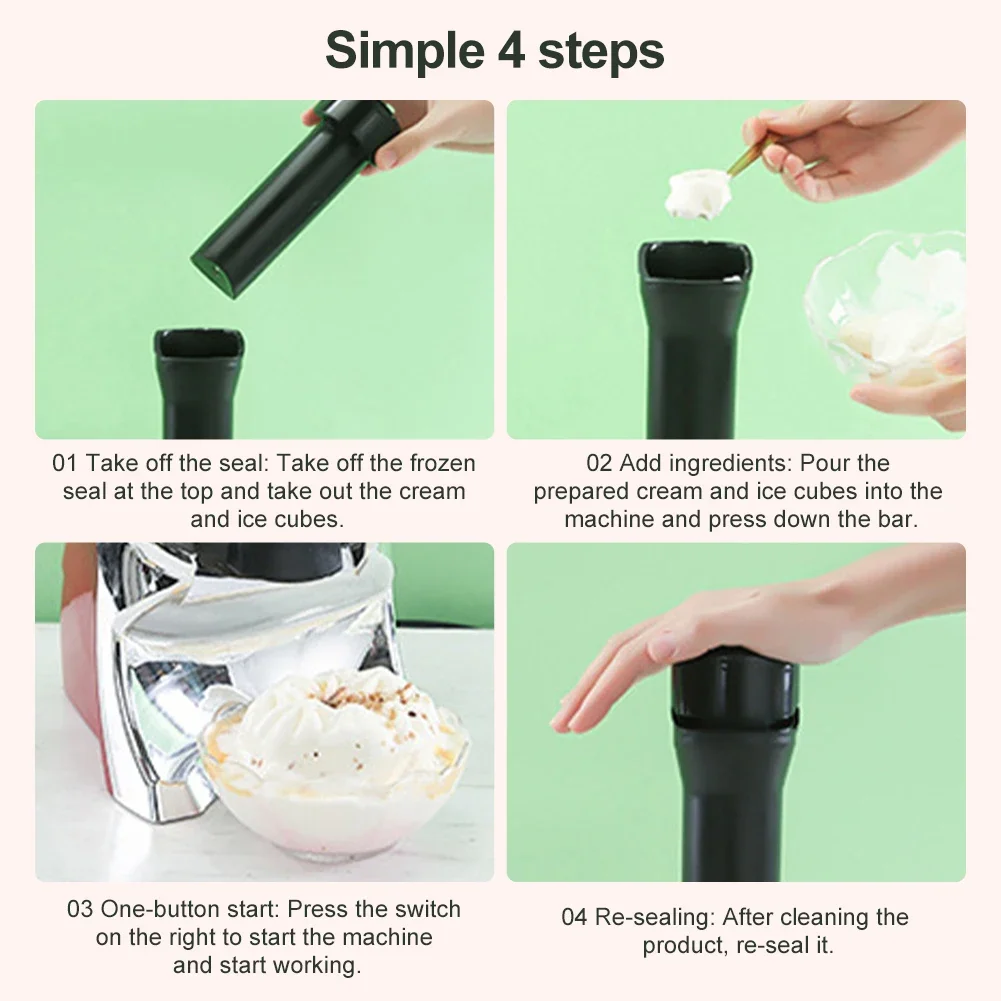 Simple 4 steps

01 Take off the seal: Take off the frozen seal at the top and take out the cream and ice cubes.

02 Add ingredients: Pour the prepared cream and ice cubes into the machine and press down the bar.

03 One-button start: Press the switch on the right to start the machine and start working.

04 Re-sealing: After cleaning the product, re-seal it.