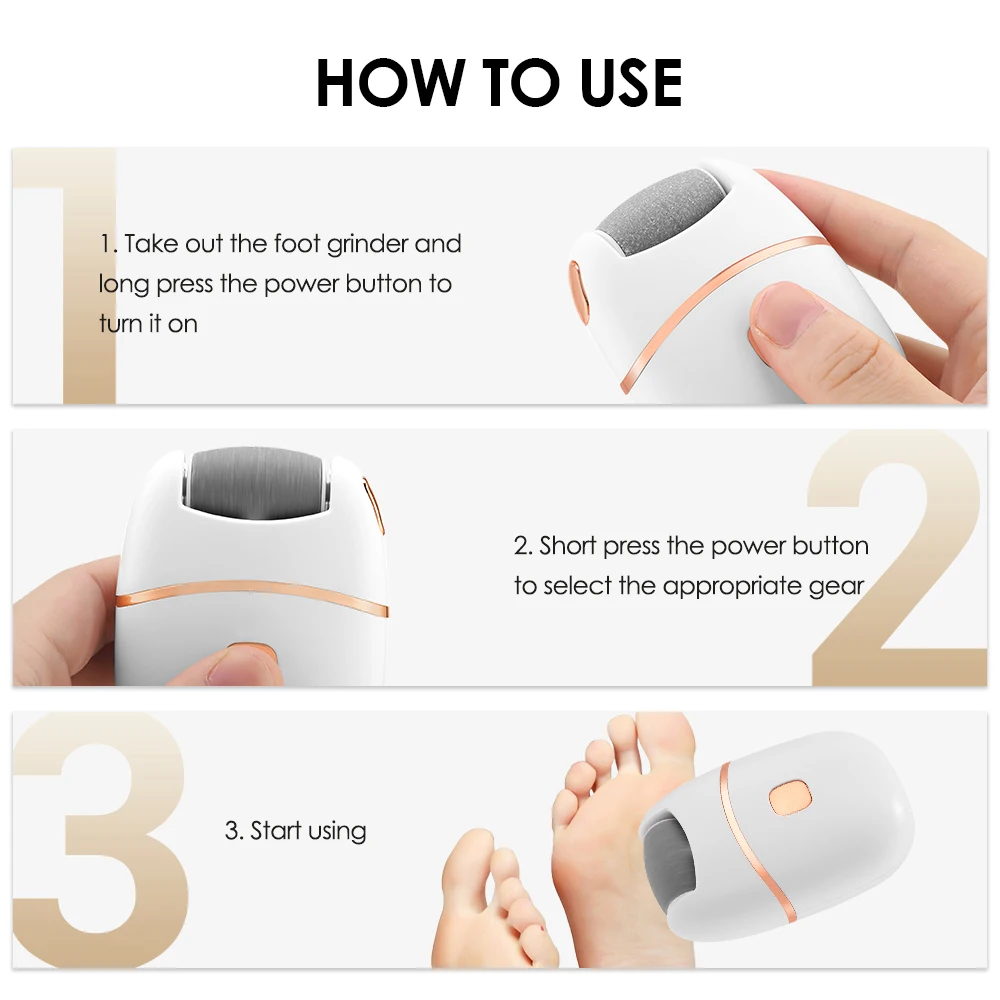 HOW TO USE

1

1. Take out the foot grinder and long press the power button to turn it on

2

2. Short press the power button to select the appropriate gear

3

3. Start using