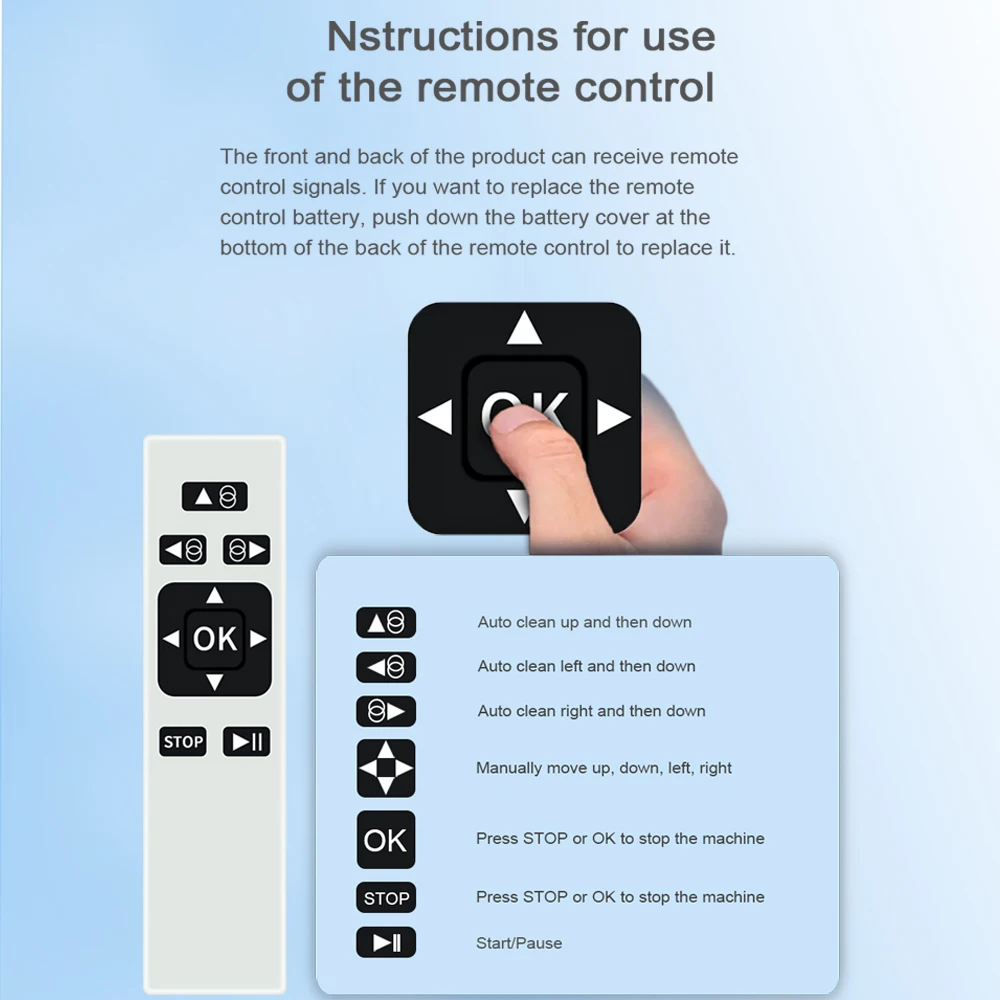 Nstructions for use of the remote control

The front and back of the product can receive remote control signals. If you want to replace the remote control battery, push down the battery cover at the bottom of the back of the remote control to replace it.

OK

OK

STOP

Auto clean up and then down

Auto clean left and then down

Auto clean right and then down

Manually move up, down, left, right

OK
Press STOP or OK to stop the machine

STOP
Press STOP or OK to stop the machine

Start/Pause