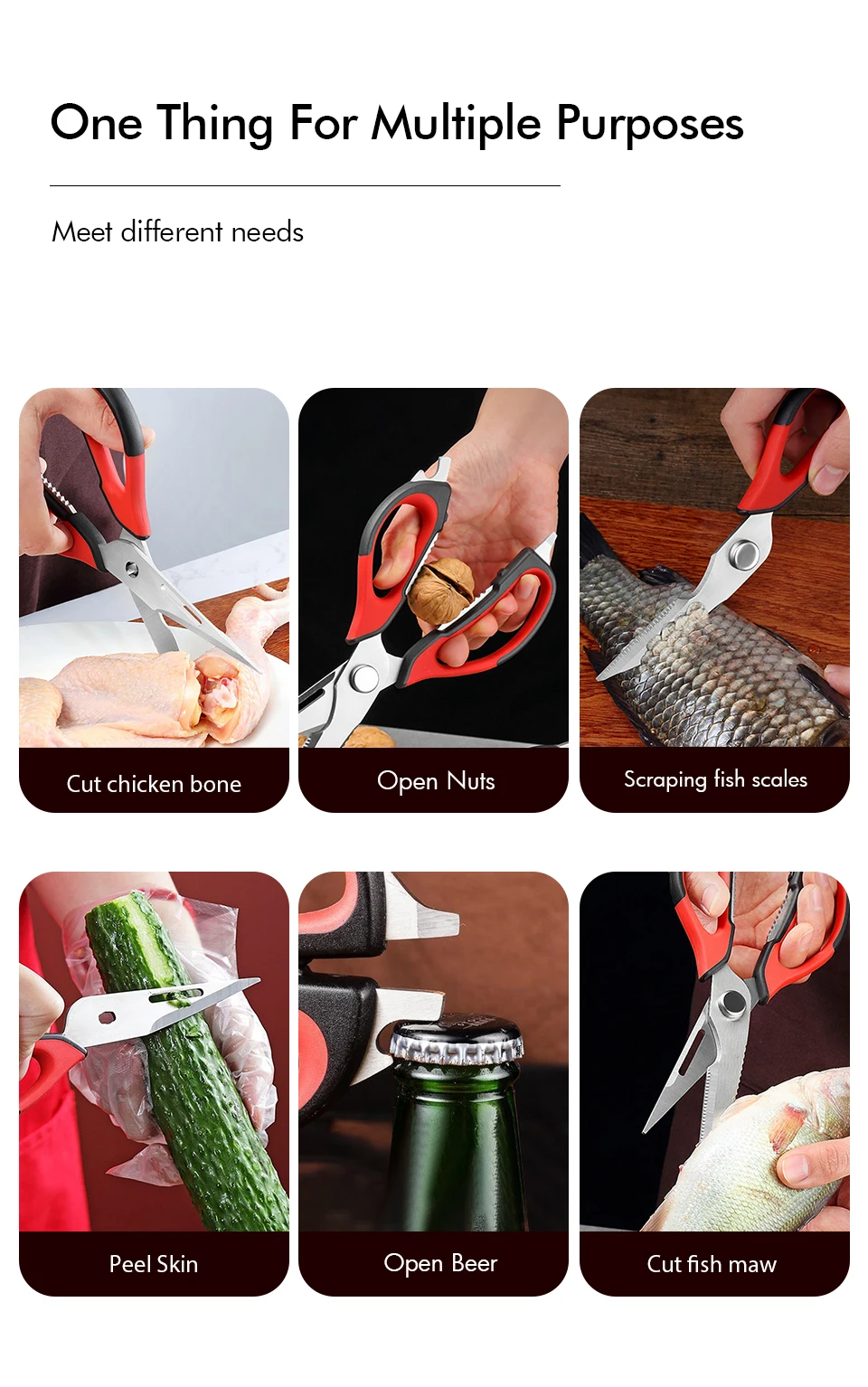 One Thing For Multiple Purposes

Meet different needs

Cut chicken bone

Open Nuts

Scraping fish scales

Peel Skin

Open Beer

Cut fish maw