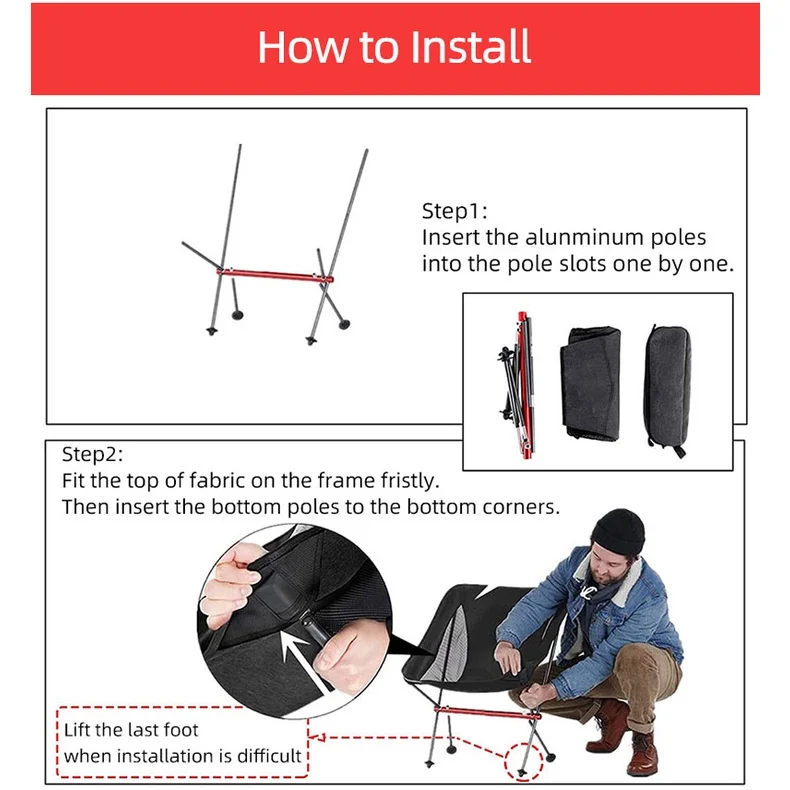 How to Install

Step1:
Insert the alunminum poles into the pole slots one by one.

Step2:
Fit the top of fabric on the frame fristly.
Then insert the bottom poles to the bottom corners.

Lift the last foot when installation is difficult