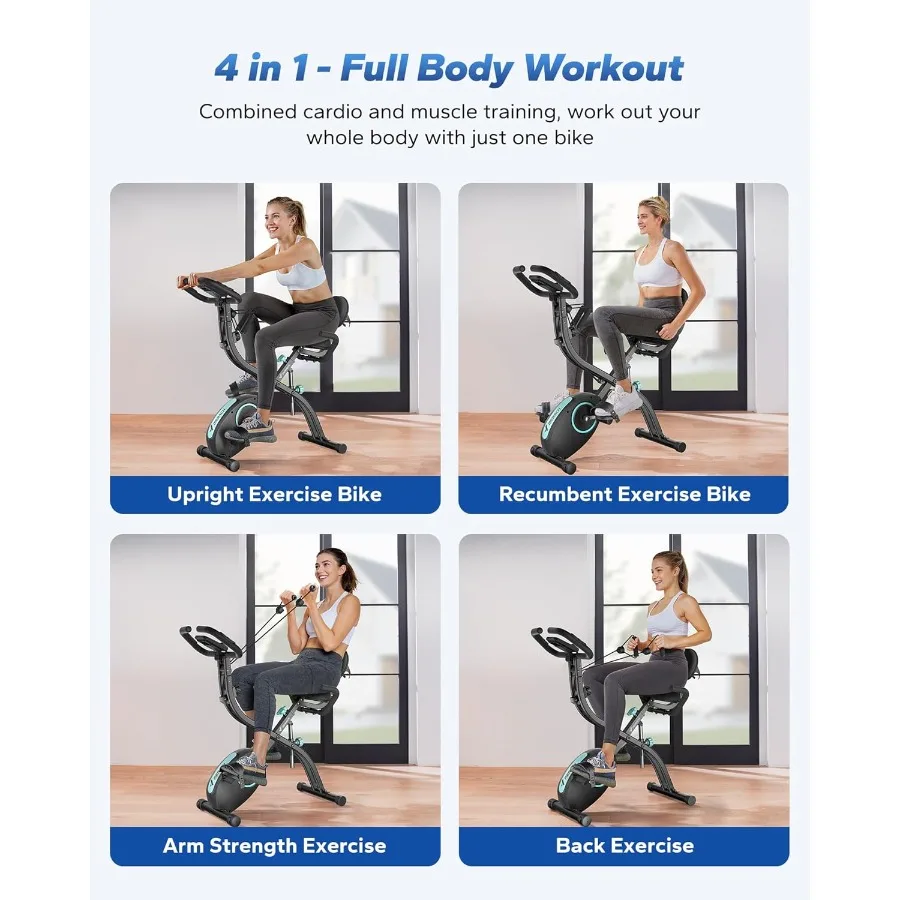 4 in 1 - Full Body Workout

Combined cardio and muscle training, work out your whole body with just one bike

Upright Exercise Bike

Recumbent Exercise Bike

Arm Strength Exercise

Back Exercise