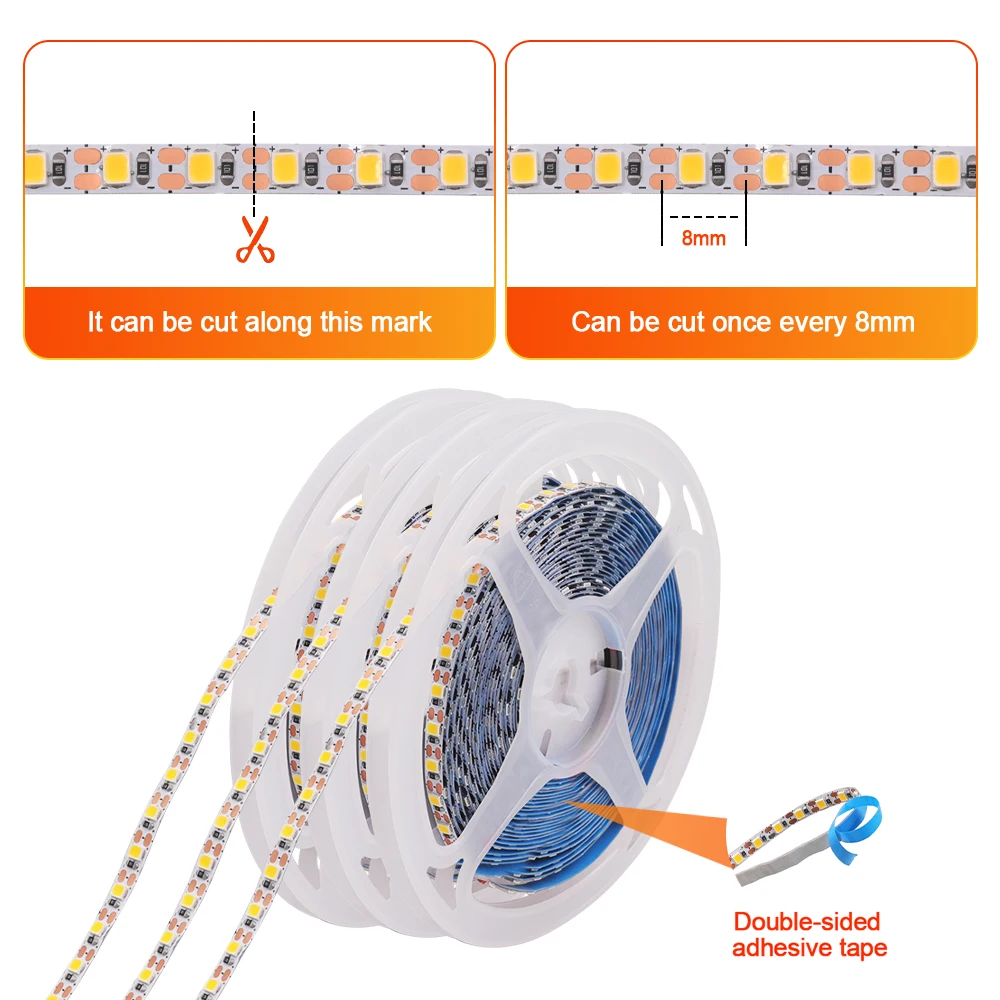 It can be cut along this mark

8mm

Can be cut once every 8mm

Double-sided adhesive tape