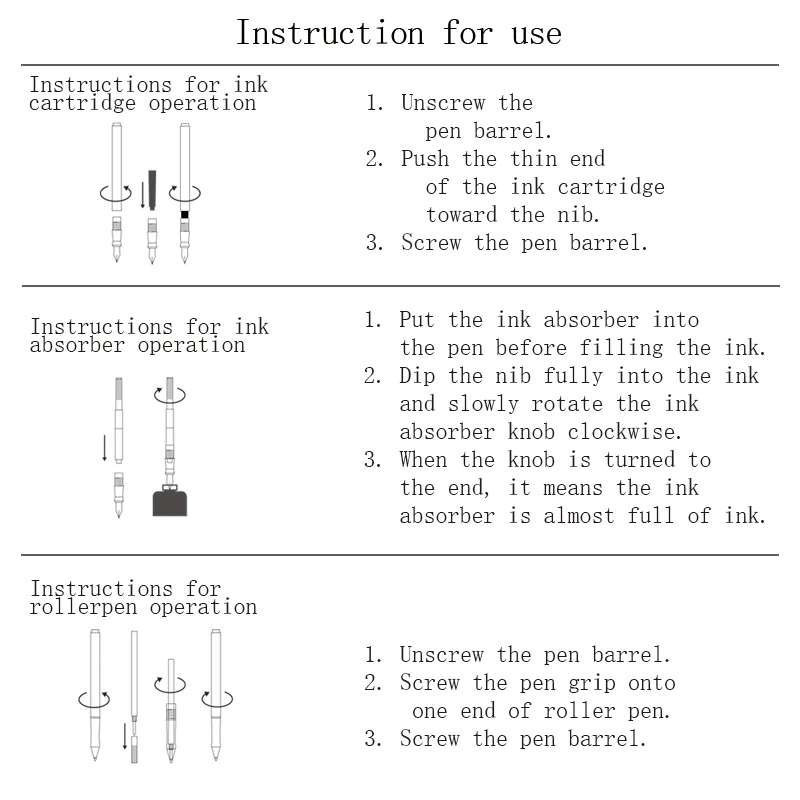 Instruction for use

Instructions for ink cartridge operation

1. Unscrew the pen barrel.
2. Push the thin end of the ink cartridge toward the nib.
3. Screw the pen barrel.

Instructions for ink absorber operation

1. Put the ink absorber into the pen before filling the ink.
2. Dip the nib fully into the ink and slowly rotate the ink absorber knob clockwise.
3. When the knob is turned to the end, it means the ink absorber is almost full of ink.

Instructions for rollerpen operation

1. Unscrew the pen barrel.
2. Screw the pen grip onto one end of roller pen.
3. Screw the pen barrel.