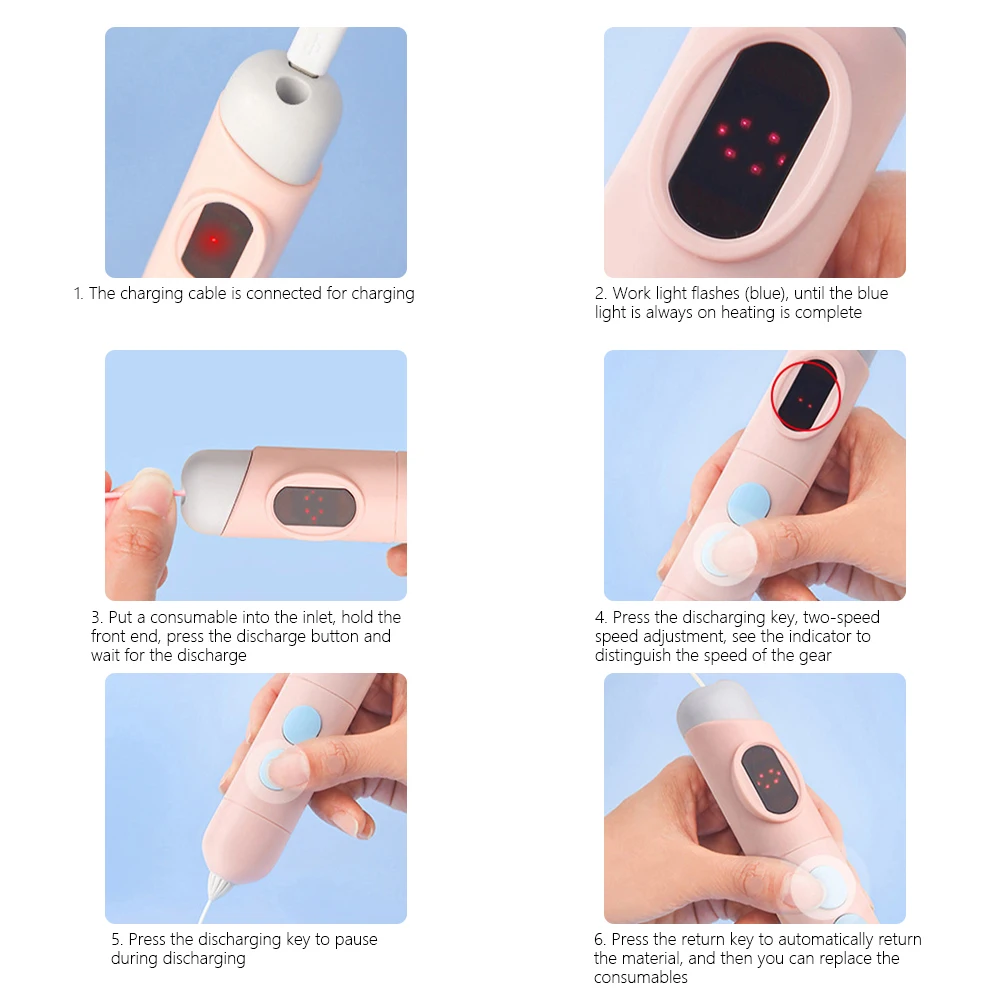 1. The charging cable is connected for charging

2. Work light flashes (blue), until the blue light is always on heating is complete

3. Put a consumable into the inlet, hold the front end, press the discharge button and wait for the discharge

4. Press the discharging key, two-speed speed adjustment, see the indicator to distinguish the speed of the gear

5. Press the discharging key to pause during discharging

6. Press the return key to automatically return the material, and then you can replace the consumables