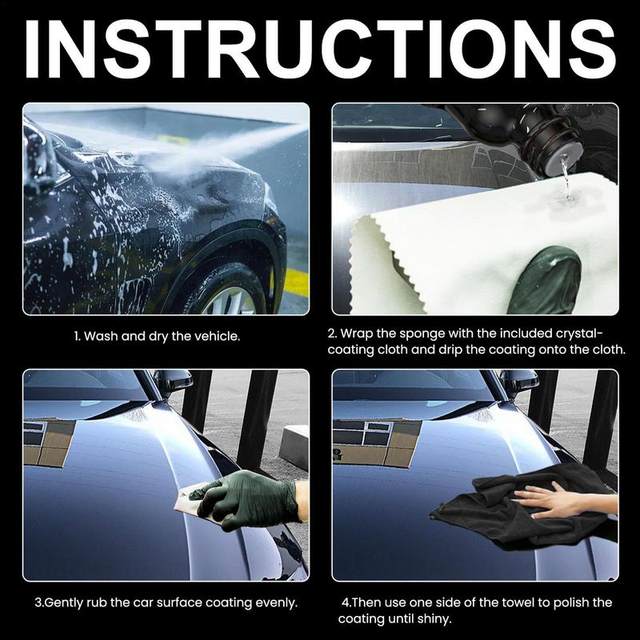 INSTRUCTIONS

1. Wash and dry the vehicle.

2. Wrap the sponge with the included crystal-coating cloth and drip the coating onto the cloth.

3.Gently rub the car surface coating evenly.

4.Then use one side of the towel to polish the coating until shiny.