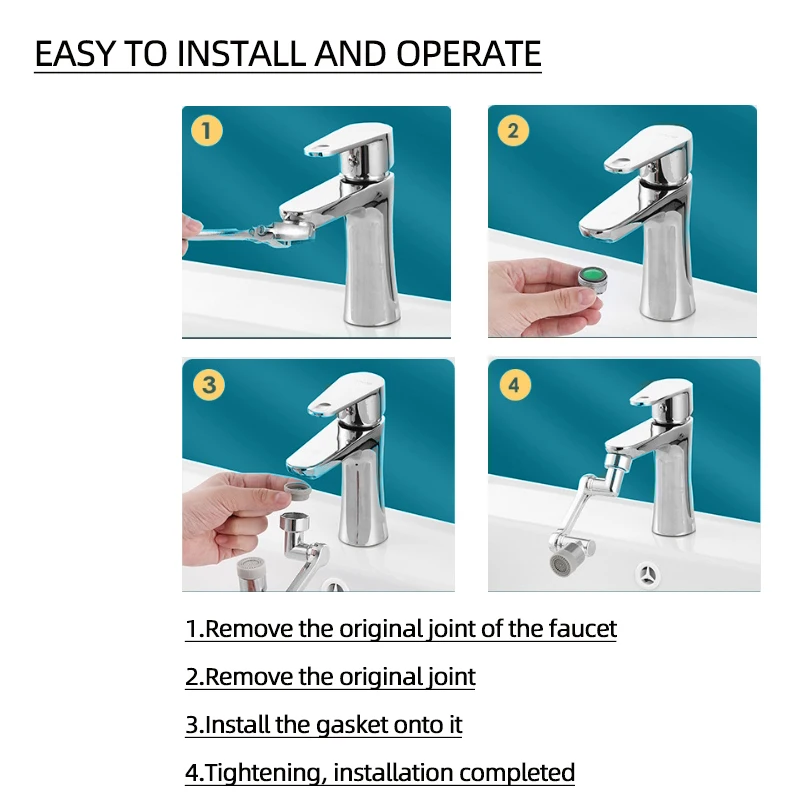 EASY TO INSTALL AND OPERATE

1

2

3

4

1.Remove the original joint of the faucet

2.Remove the original joint

3.Install the gasket onto it

4.Tightening, installation completed