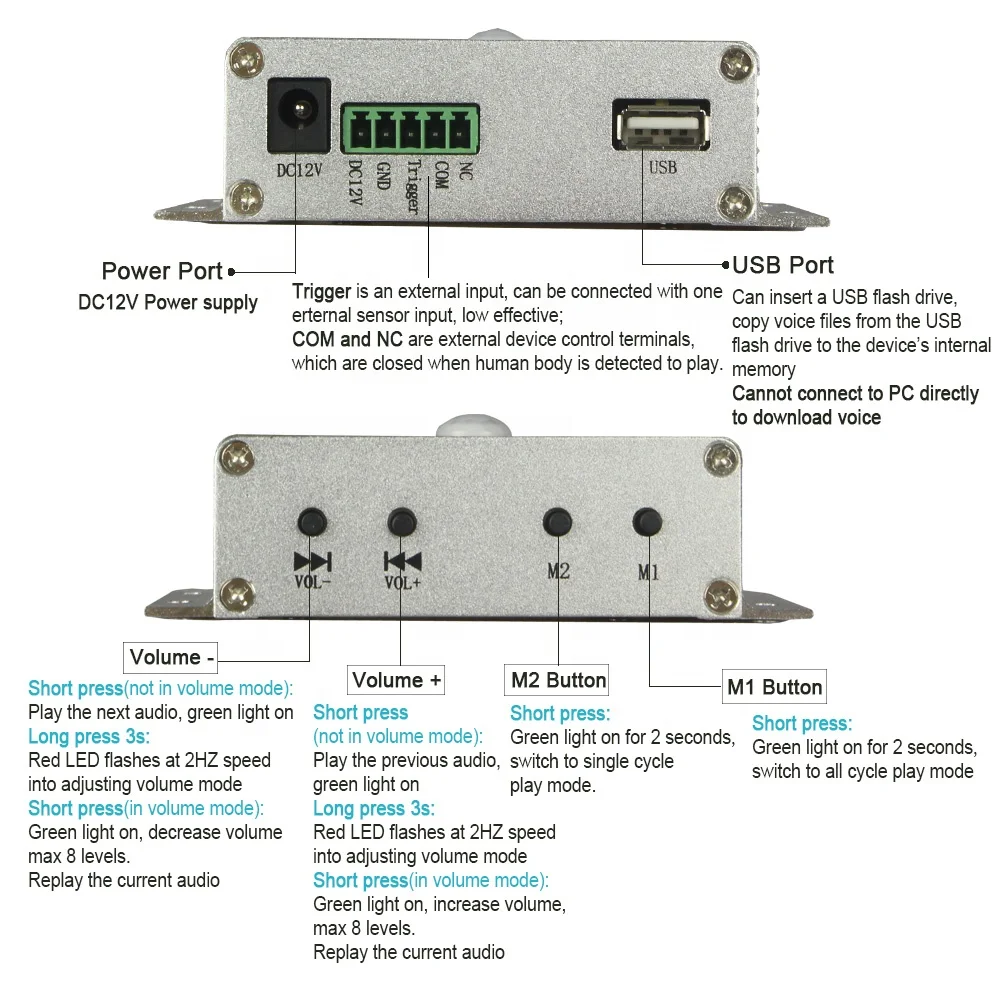 DC12V

DC12V GND Trigger COM NC

USB

Power Port
DC12V Power supply

Trigger is an external input, can be connected with one erternal sensor input, low effective;
COM and NC are external device control terminals, which are closed when human body is detected to play.

USB Port
Can insert a USB flash drive, copy voice files from the USB flash drive to the device's internal memory
Cannot connect to PC directly to download voice

VOL- VOL+ M2 M1

Volume -
Short press(not in volume mode):
Play the next audio, green light on
Long press 3s:
Red LED flashes at 2HZ speed into adjusting volume mode
Short press(in volume mode):
Green light on, decrease volume max 8 levels.
Replay the current audio

Volume +
Short press
(not in volume mode):
Play the previous audio, green light on
Long press 3s:
Red LED flashes at 2HZ speed into adjusting volume mode
Short press(in volume mode):
Green light on, increase volume, max 8 levels.
Replay the current audio

M2 Button
Short press:
Green light on for 2 seconds, switch to single cycle play mode.

M1 Button
Short press:
Green light on for 2 seconds, switch to all cycle play mode