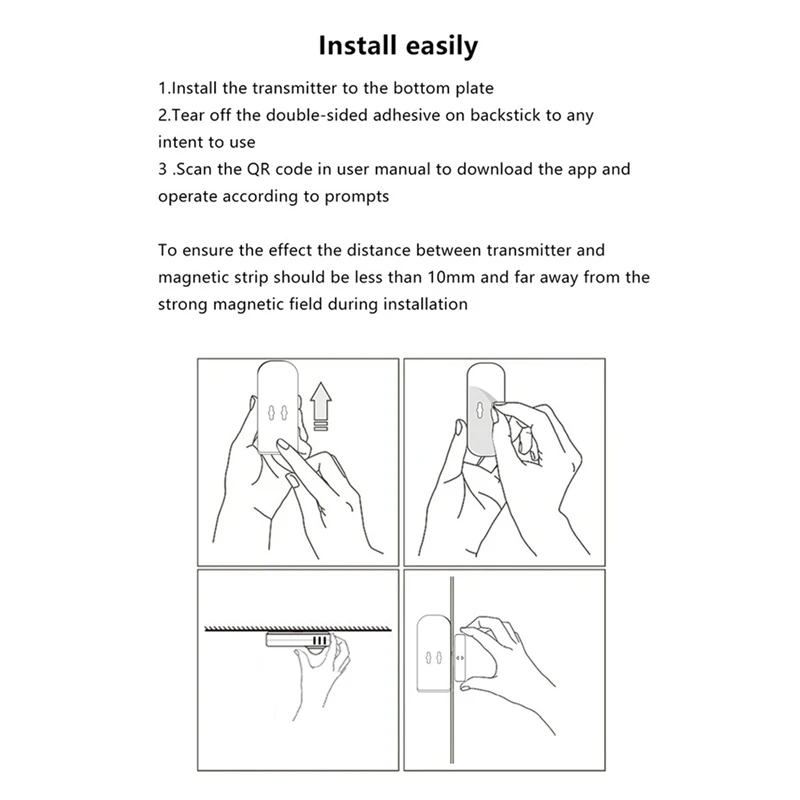 Install easily

1.Install the transmitter to the bottom plate
2.Tear off the double-sided adhesive on backstick to any intent to use
3 .Scan the QR code in user manual to download the app and operate according to prompts

To ensure the effect the distance between transmitter and magnetic strip should be less than 10mm and far away from the strong magnetic field during installation