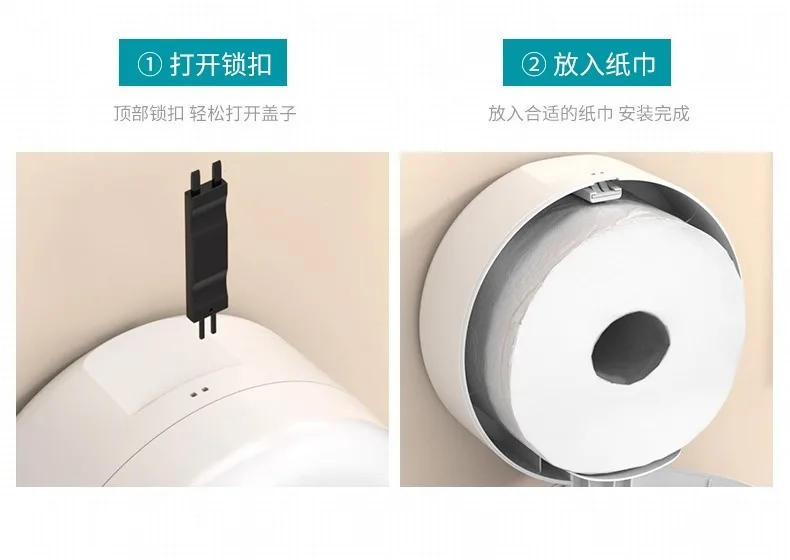 ① 打开锁扣

顶部锁扣 轻松打开盖子

② 放入纸巾

放入合适的纸巾 安装完成