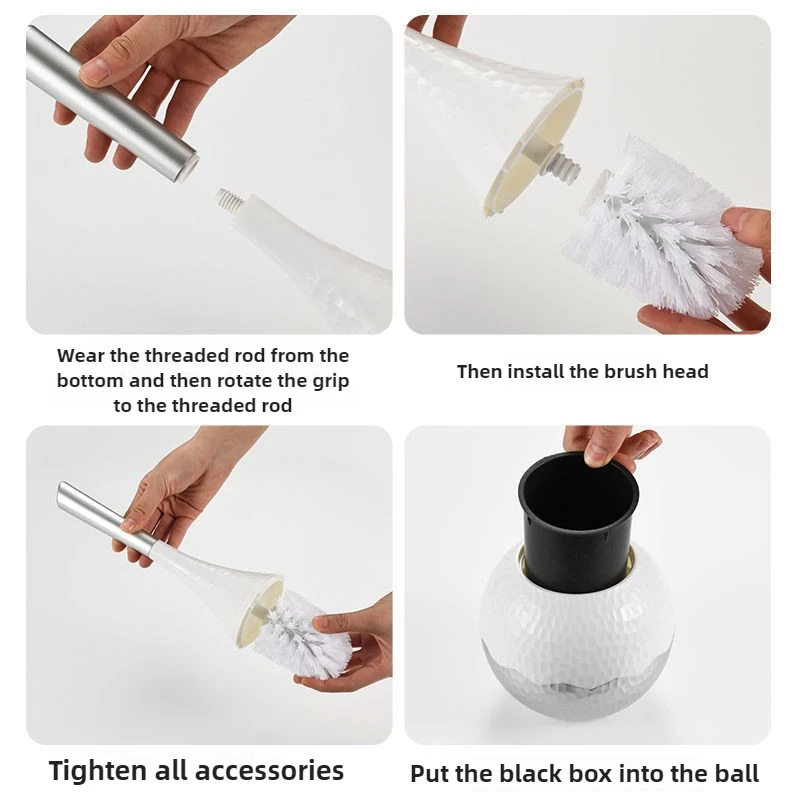 Wear the threaded rod from the bottom and then rotate the grip to the threaded rod

Then install the brush head

Tighten all accessories

Put the black box into the ball