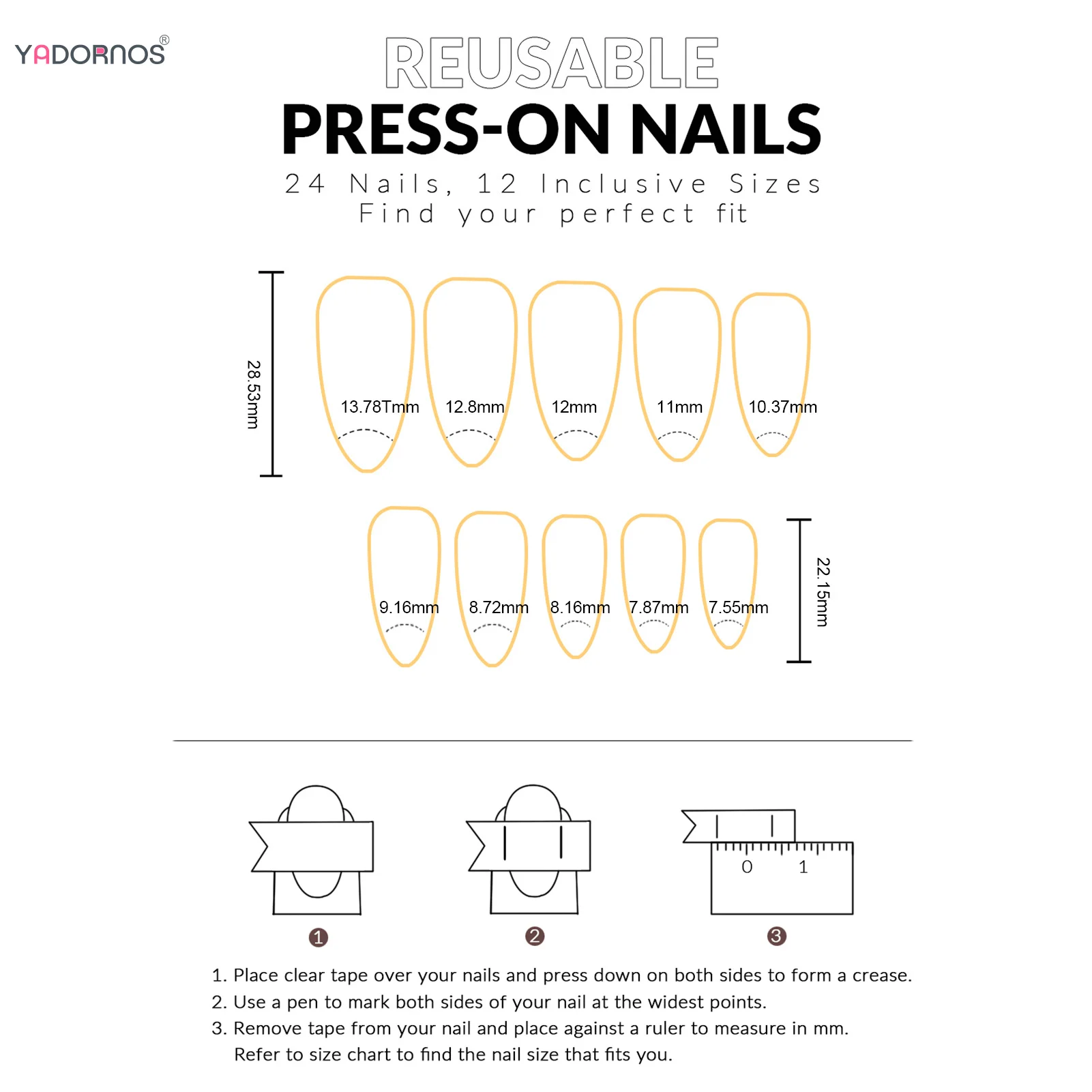 YADORNOS®

REUSABLE
PRESS-ON NAILS
24 Nails, 12 Inclusive Sizes
Find your perfect fit

28.53mm

13.78Tmm 12.8mm 12mm 11mm 10.37mm

9.16mm 8.72mm 8.16mm 7.87mm 7.55mm

22.15mm

0 1

1 2 3

1. Place clear tape over your nails and press down on both sides to form a crease.
2. Use a pen to mark both sides of your nail at the widest points.
3. Remove tape from your nail and place against a ruler to measure in mm.
Refer to size chart to find the nail size that fits you.