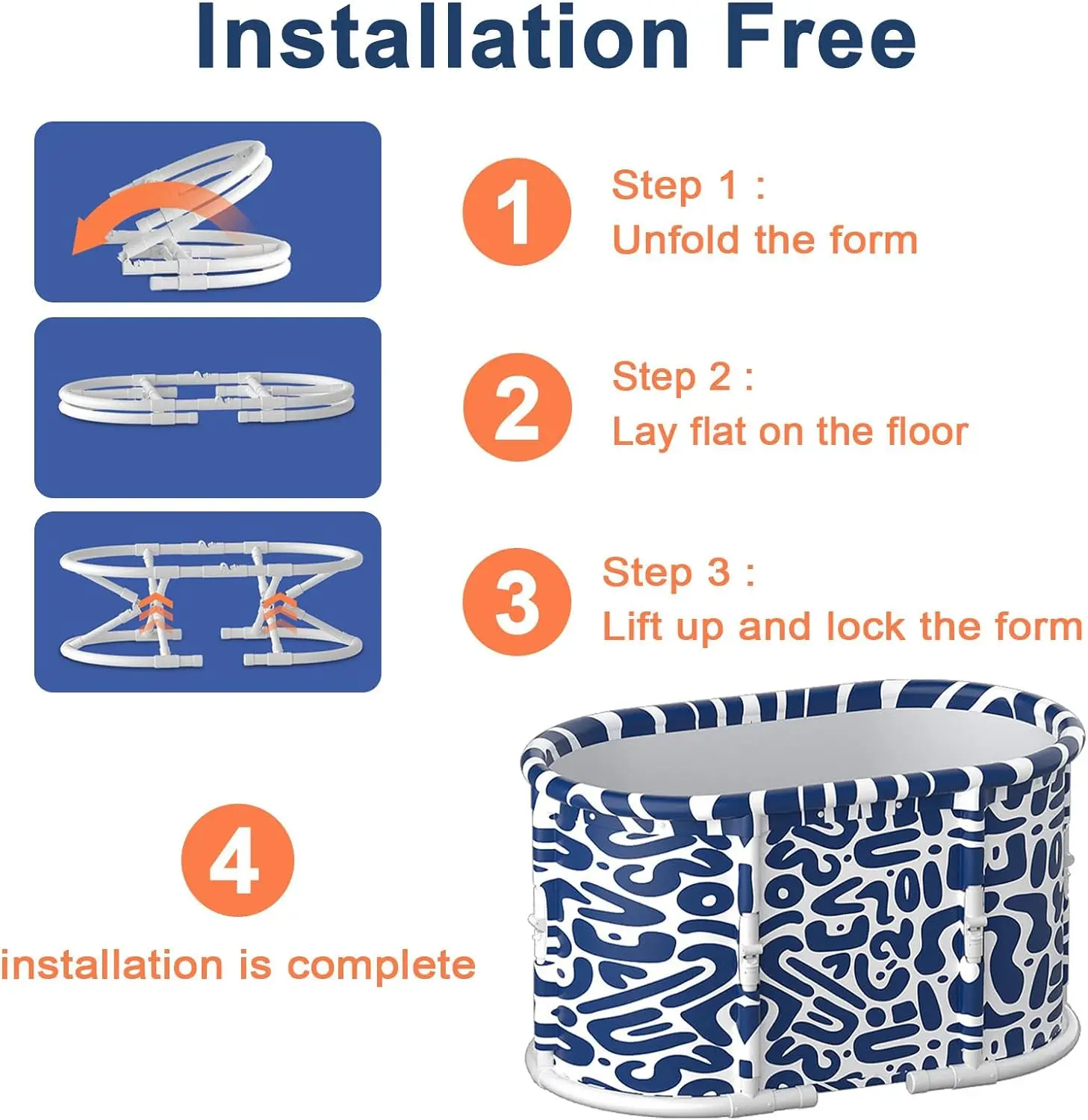 Installation Free

1

Step 1 :
Unfold the form

2

Step 2 :
Lay flat on the floor

3

Step 3 :
Lift up and lock the form

4

installation is complete