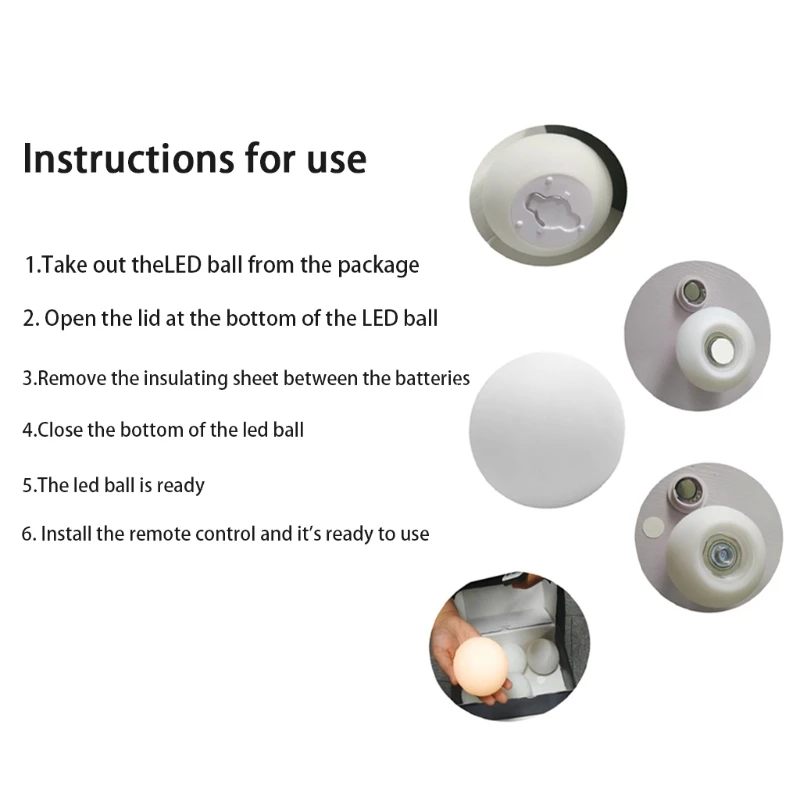 Instructions for use

1.Take out theLED ball from the package

2. Open the lid at the bottom of the LED ball

3.Remove the insulating sheet between the batteries

4.Close the bottom of the led ball

5.The led ball is ready

6. Install the remote control and it's ready to use