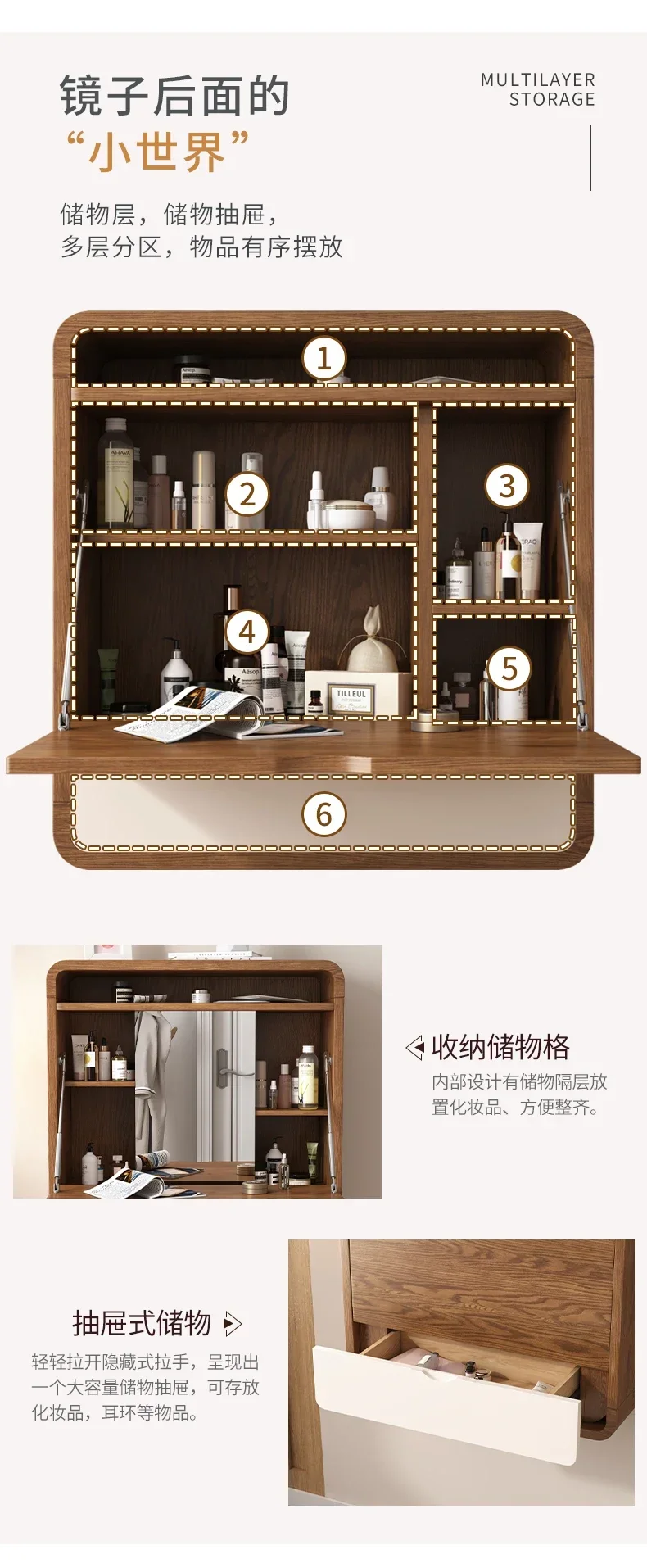 镜子后面的
“小世界”

MULTILAYER
STORAGE

储物层，储物抽屉，
多层分区，物品有序摆放

1

2

3

4

5

6

AHAVA

Aesop

TILLEUL

收纳储物格
内部设计有储物隔层放置化妆品、方便整齐。

抽屉式储物
轻轻拉开隐藏式拉手，呈现出一个大容量储物抽屉，可存放化妆品，耳环等物品。