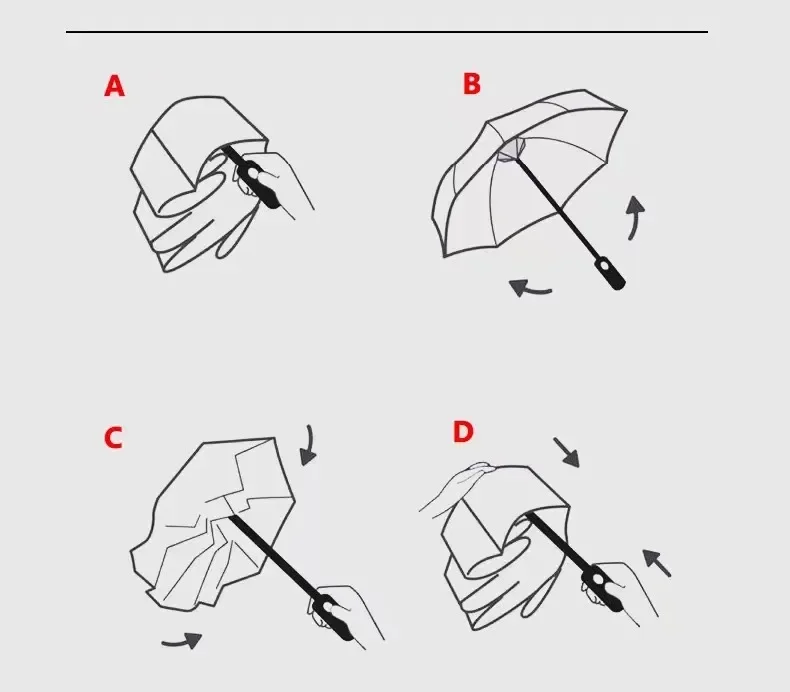 A

B

C

D