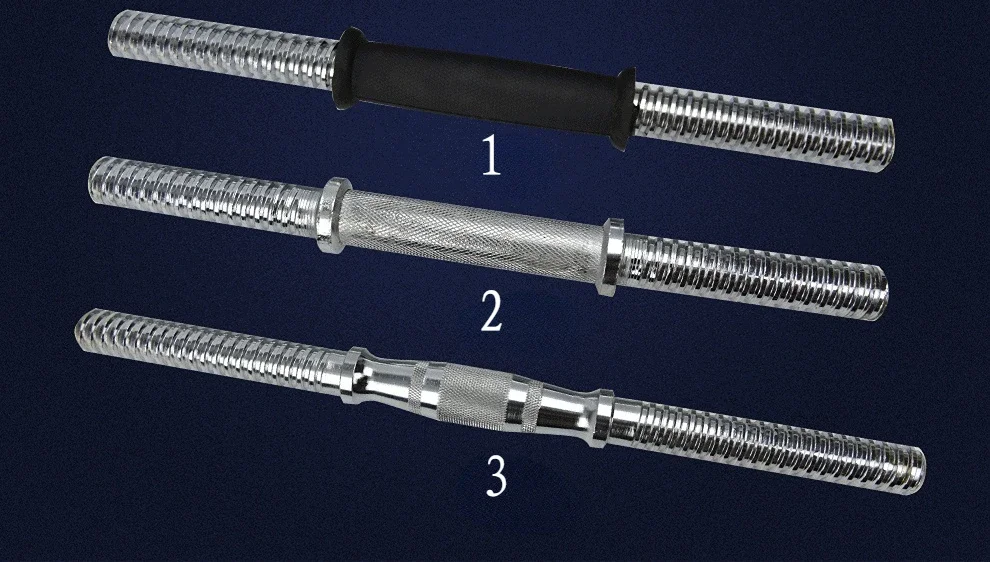 1

2

3