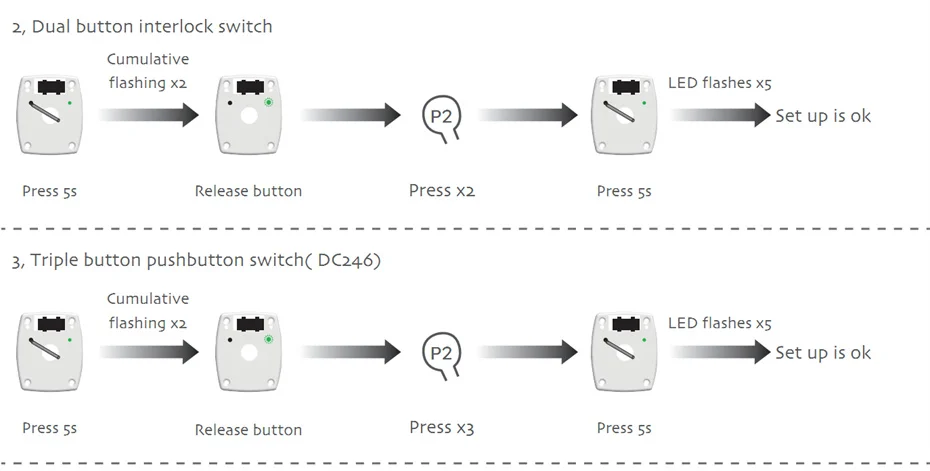 2, Dual button interlock switch

Cumulative flashing x2

P2

LED flashes x5

Set up is ok

Press 5s

Release button

Press x2

Press 5s

3, Triple button pushbutton switch( DC246)

Cumulative flashing x2

P2

LED flashes x5

Set up is ok

Press 5s

Release button

Press x3

Press 5s