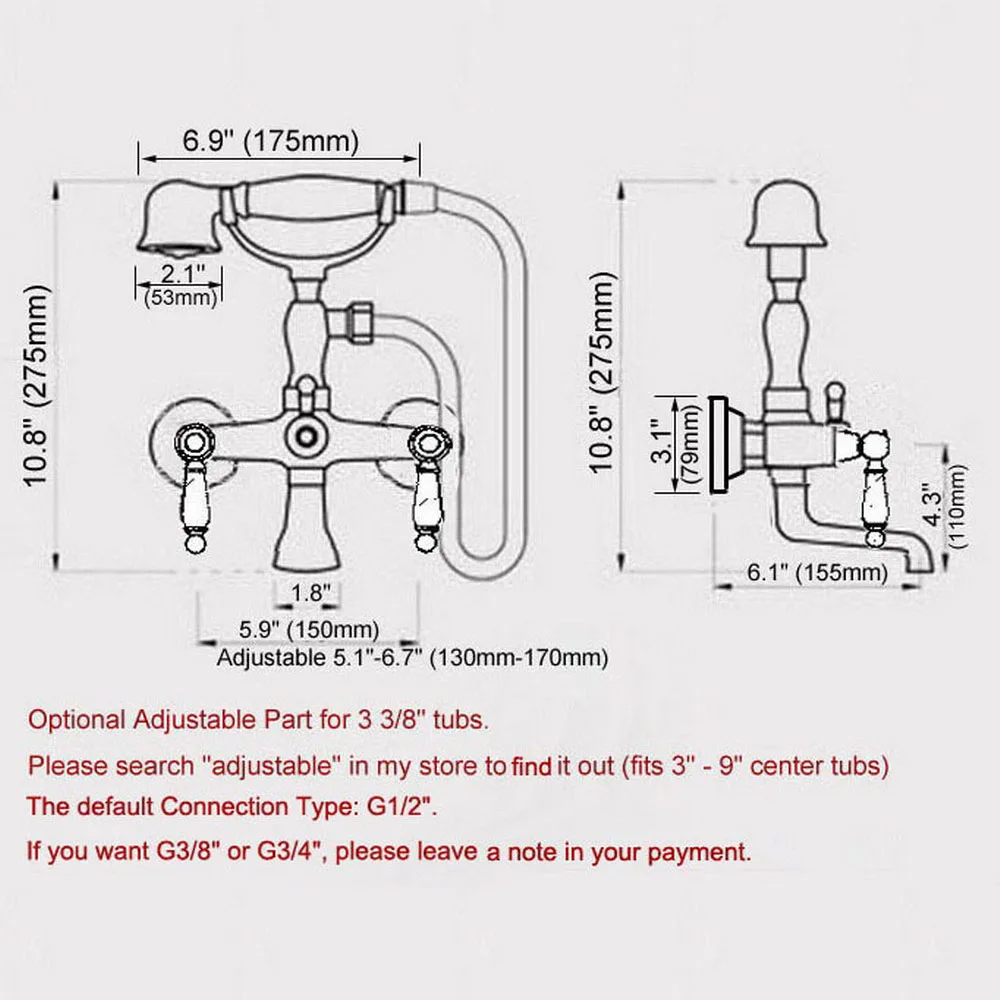 6.9" (175mm)

2.1"
(53mm)

10.8" (275mm)

1.8"

5.9" (150mm)

Adjustable 5.1"-6.7" (130mm-170mm)

10.8" (275mm)

3.1"
(79mm)

4.3"
(110mm)

6.1" (155mm)

Optional Adjustable Part for 3 3/8" tubs.

Please search "adjustable" in my store to find it out (fits 3" - 9" center tubs)

The default Connection Type: G1/2".

If you want G3/8" or G3/4", please leave a note in your payment.