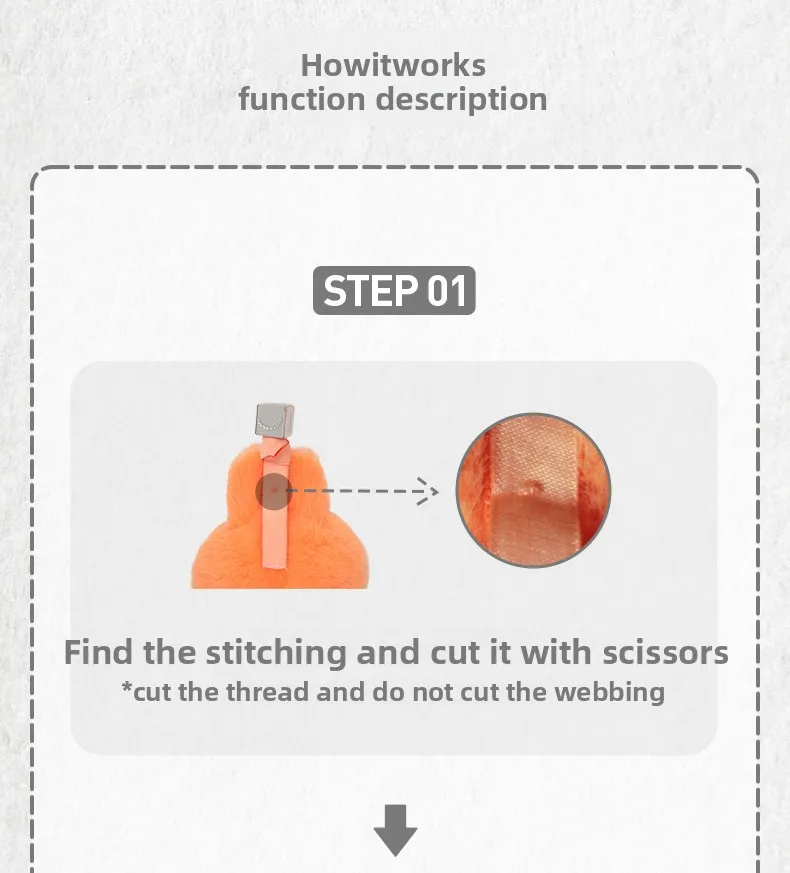 Howitworks
function description

STEP 01

Find the stitching and cut it with scissors
*cut the thread and do not cut the webbing