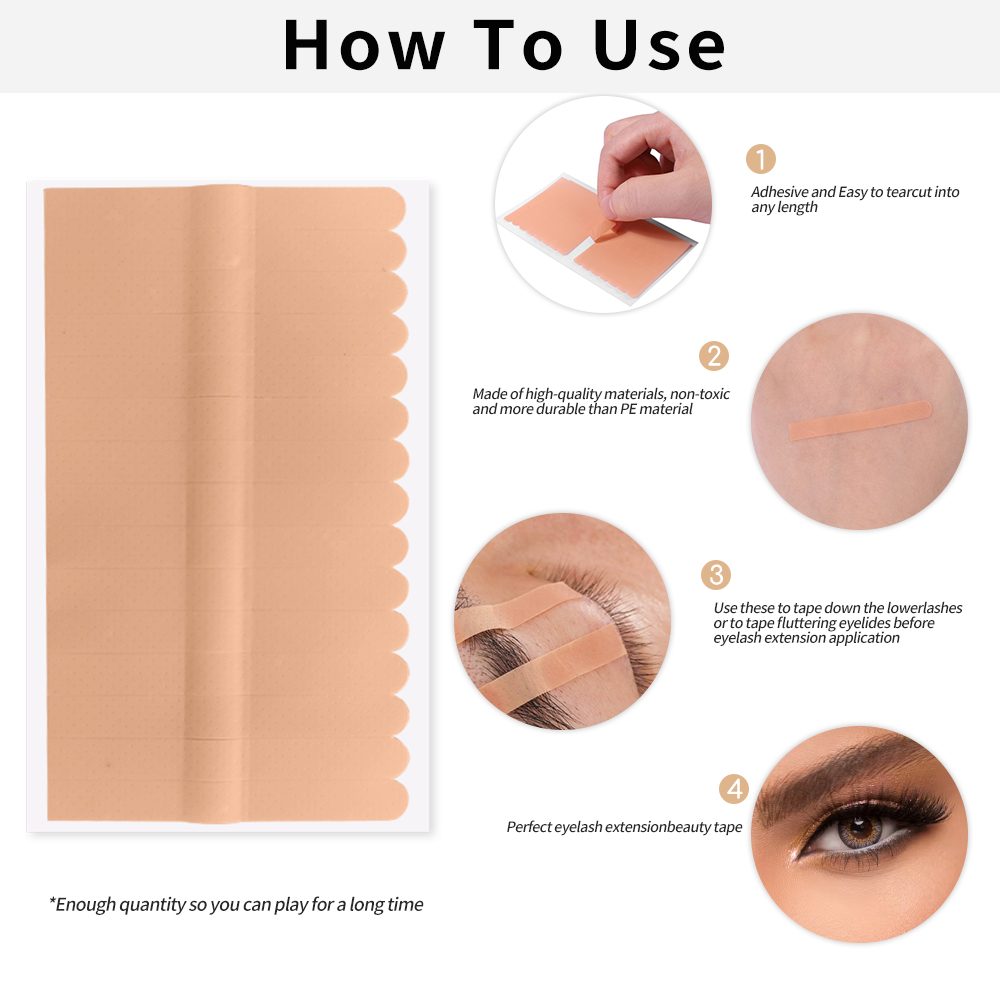 How To Use

1
Adhesive and Easy to tearcut into any length

2
Made of high-quality materials, non-toxic and more durable than PE material

3
Use these to tape down the lowerlashes or to tape fluttering eyelides before eyelash extension application

4
Perfect eyelash extensionbeauty tape

*Enough quantity so you can play for a long time