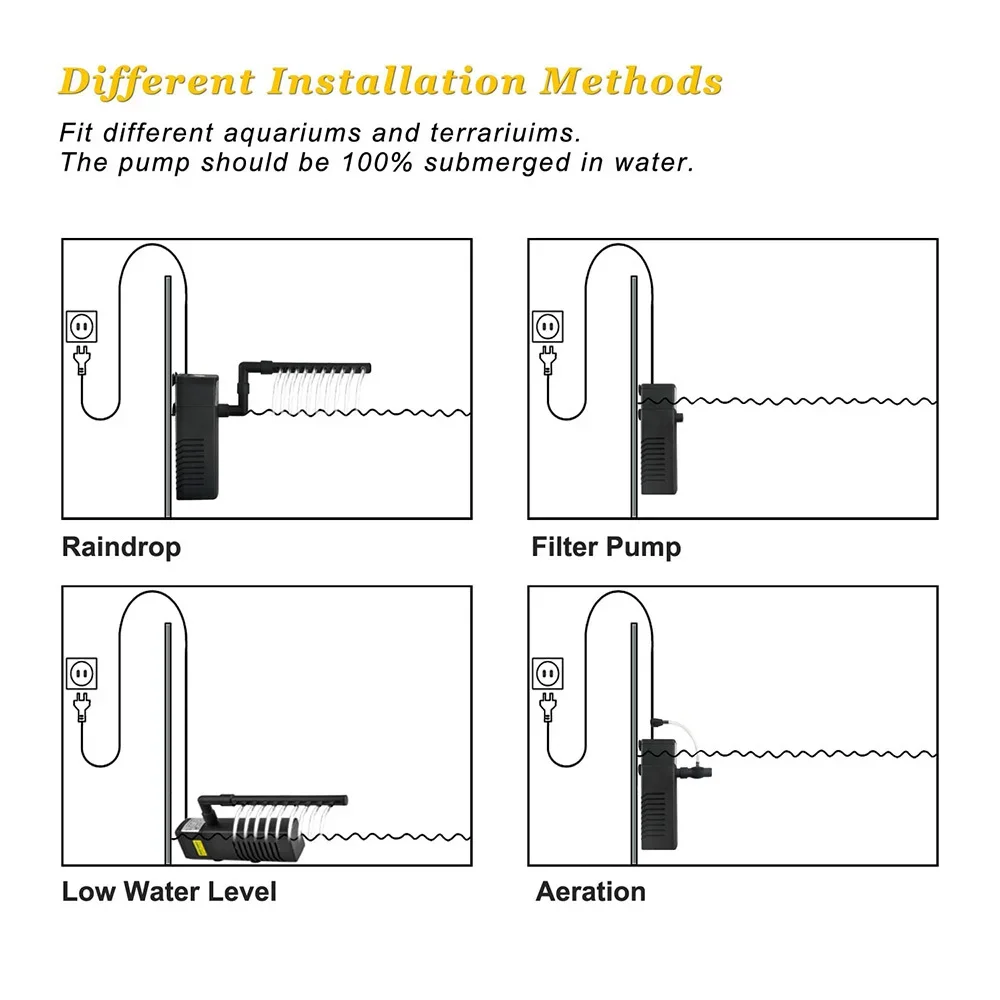 Different Installation Methods

Fit different aquariums and terrariuims.
The pump should be 100% submerged in water.

Raindrop

Filter Pump

Low Water Level

Aeration