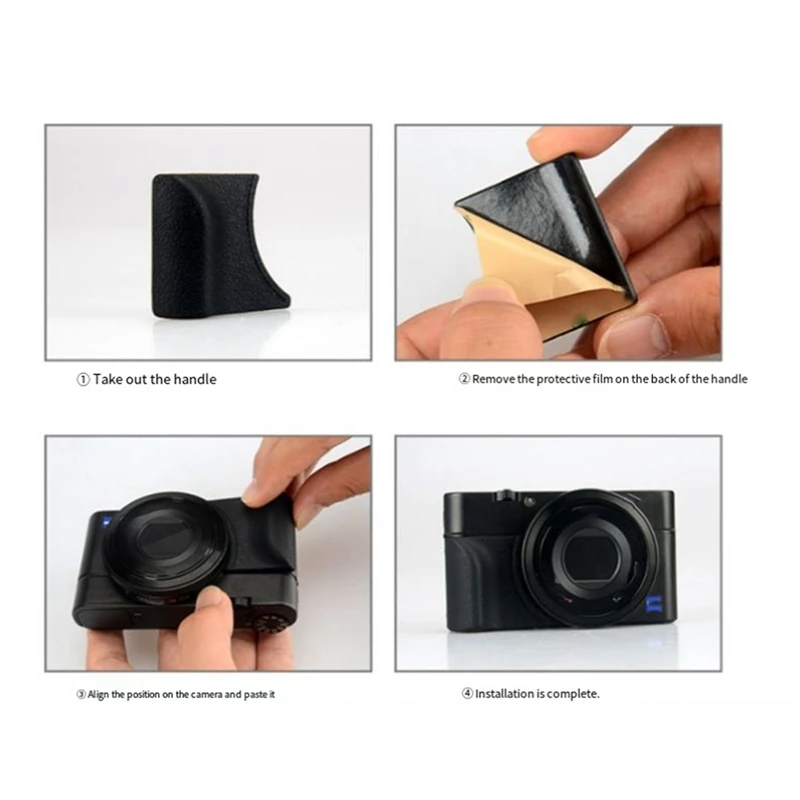 ① Take out the handle

② Remove the protective film on the back of the handle

③ Align the position on the camera and paste it

④ Installation is complete.