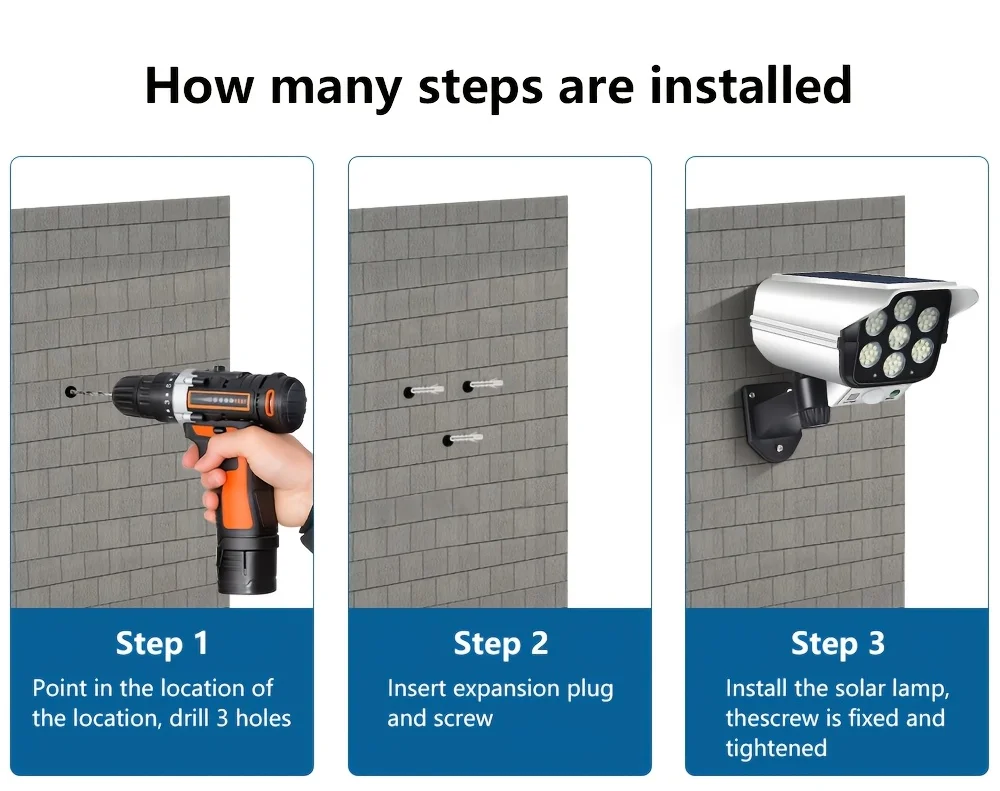 How many steps are installed

Step 1
Point in the location of the location, drill 3 holes

Step 2
Insert expansion plug and screw

Step 3
Install the solar lamp, thescrew is fixed and tightened