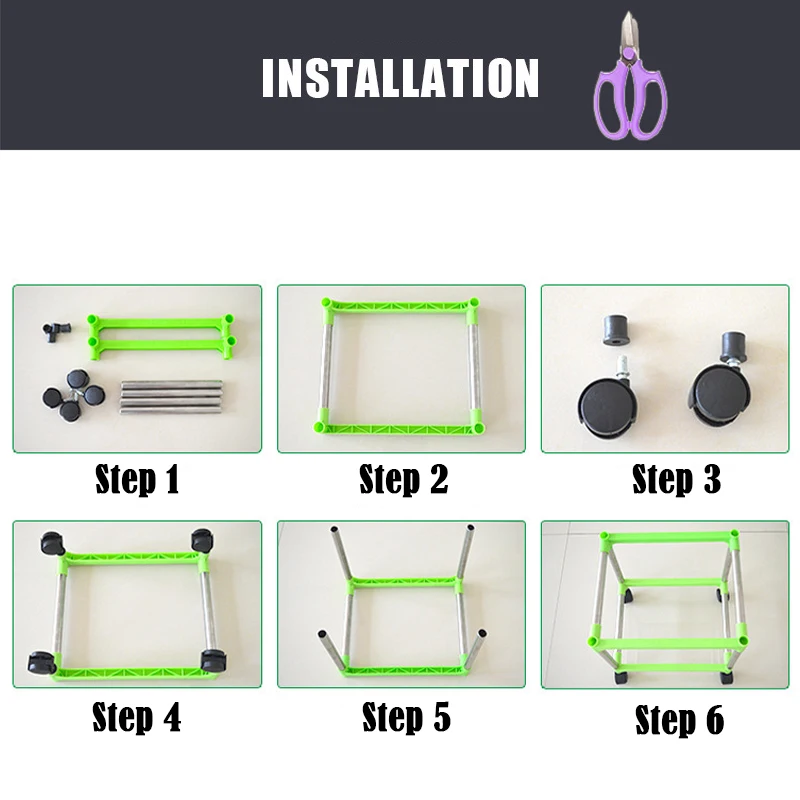 INSTALLATION

Step 1

Step 2

Step 3

Step 4

Step 5

Step 6