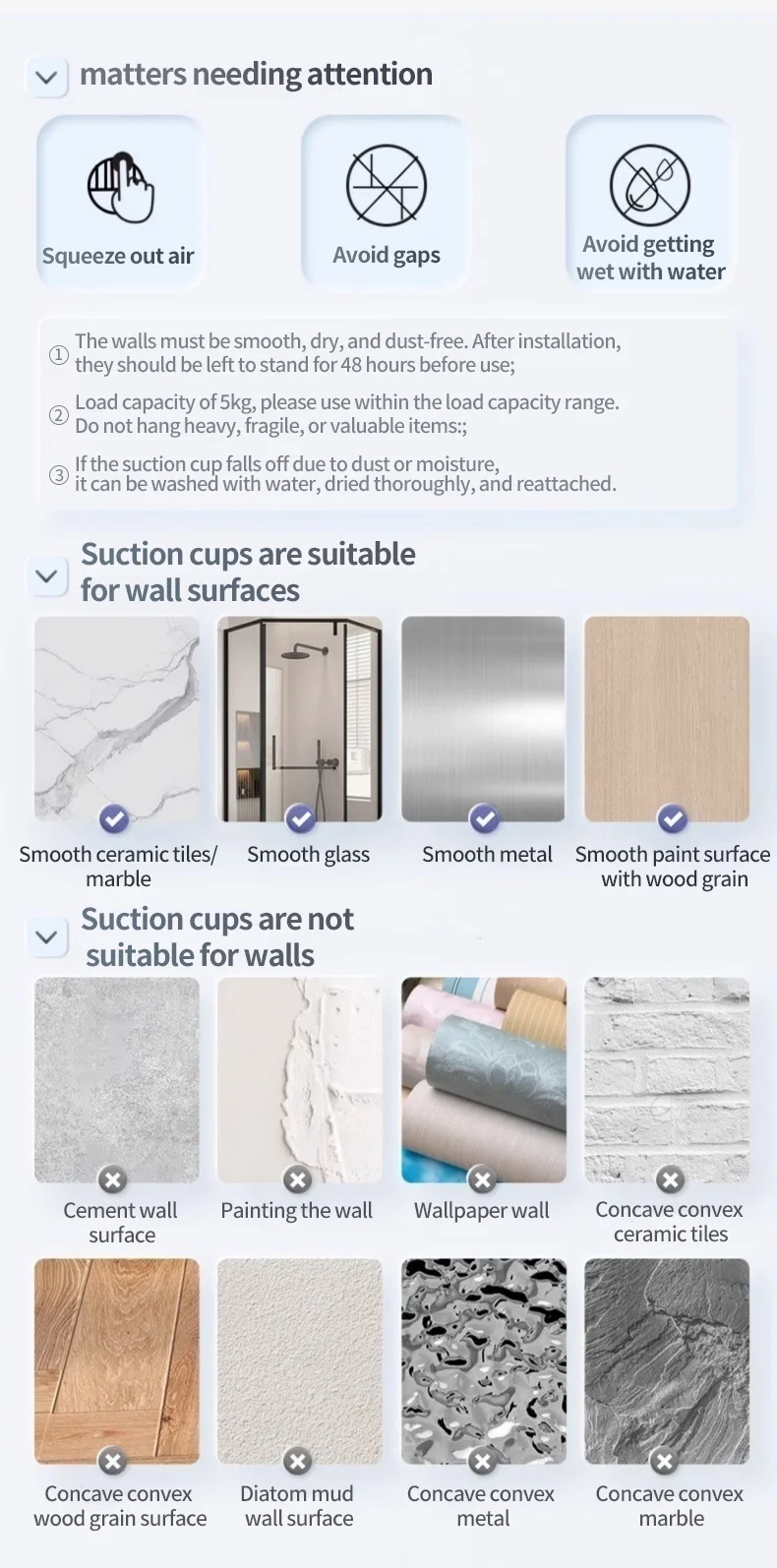 matters needing attention

Squeeze out air

Avoid gaps

Avoid getting wet with water

① The walls must be smooth, dry, and dust-free. After installation, they should be left to stand for 48 hours before use;

② Load capacity of 5kg, please use within the load capacity range. Do not hang heavy, fragile, or valuable items:;

③ If the suction cup falls off due to dust or moisture, it can be washed with water, dried thoroughly, and reattached.

Suction cups are suitable for wall surfaces

Smooth ceramic tiles/ marble

Smooth glass

Smooth metal

Smooth paint surface with wood grain

Suction cups are not suitable for walls

Cement wall surface

Painting the wall

Wallpaper wall

Concave convex ceramic tiles

Concave convex wood grain surface

Diatom mud wall surface

Concave convex metal

Concave convex marble