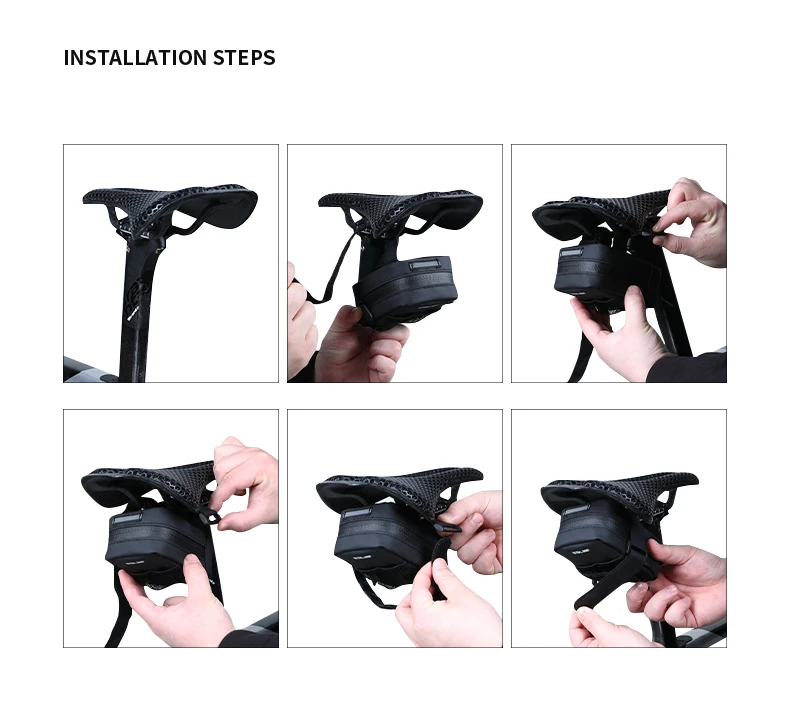 INSTALLATION STEPS