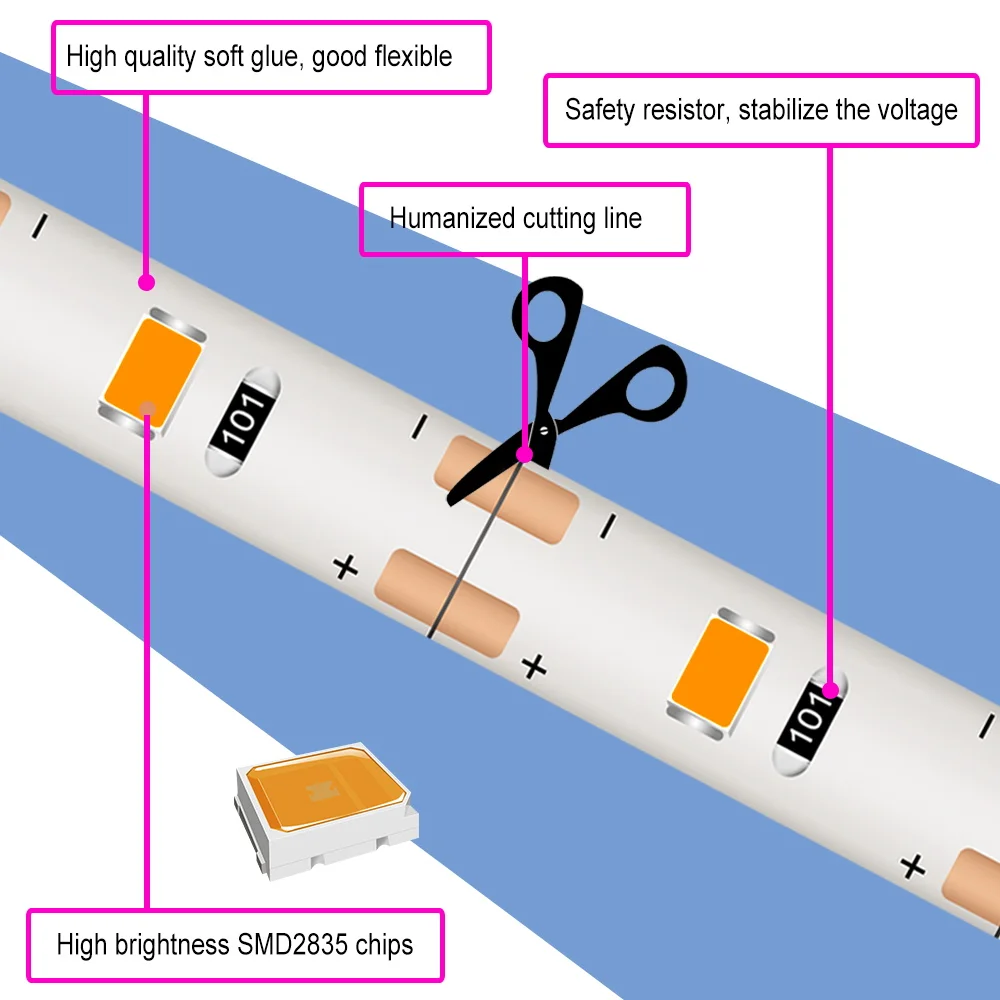 High quality soft glue, good flexible

Safety resistor, stabilize the voltage

Humanized cutting line

-

101

-

-

+

+

101

-

+

High brightness SMD2835 chips