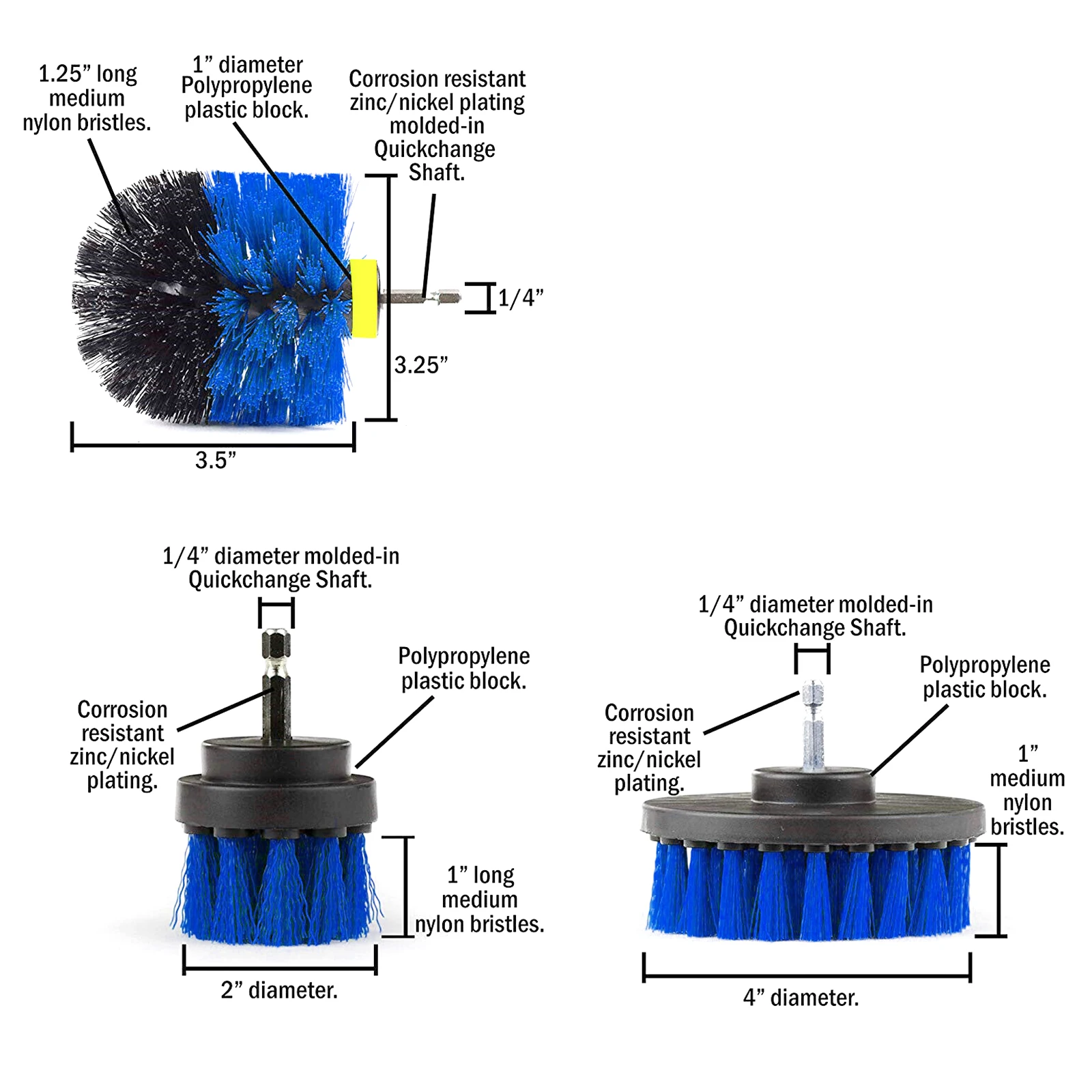 1.25” long medium nylon bristles.

1” diameter Polypropylene plastic block.

Corrosion resistant zinc/nickel plating molded-in Quickchange Shaft.

1/4”

3.25”

3.5”

1/4” diameter molded-in Quickchange Shaft.

Polypropylene plastic block.

Corrosion resistant zinc/nickel plating.

1” long medium nylon bristles.

2” diameter.

1/4” diameter molded-in Quickchange Shaft.

Polypropylene plastic block.

Corrosion resistant zinc/nickel plating.

1” medium nylon bristles.

4” diameter.