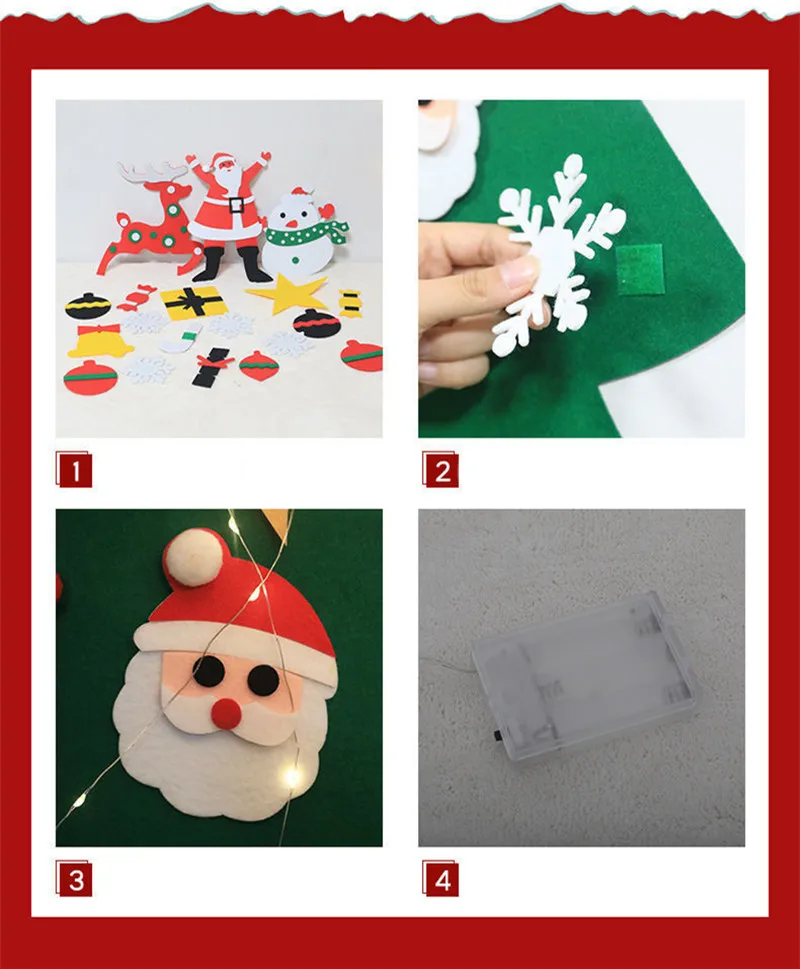 1

2

3

4