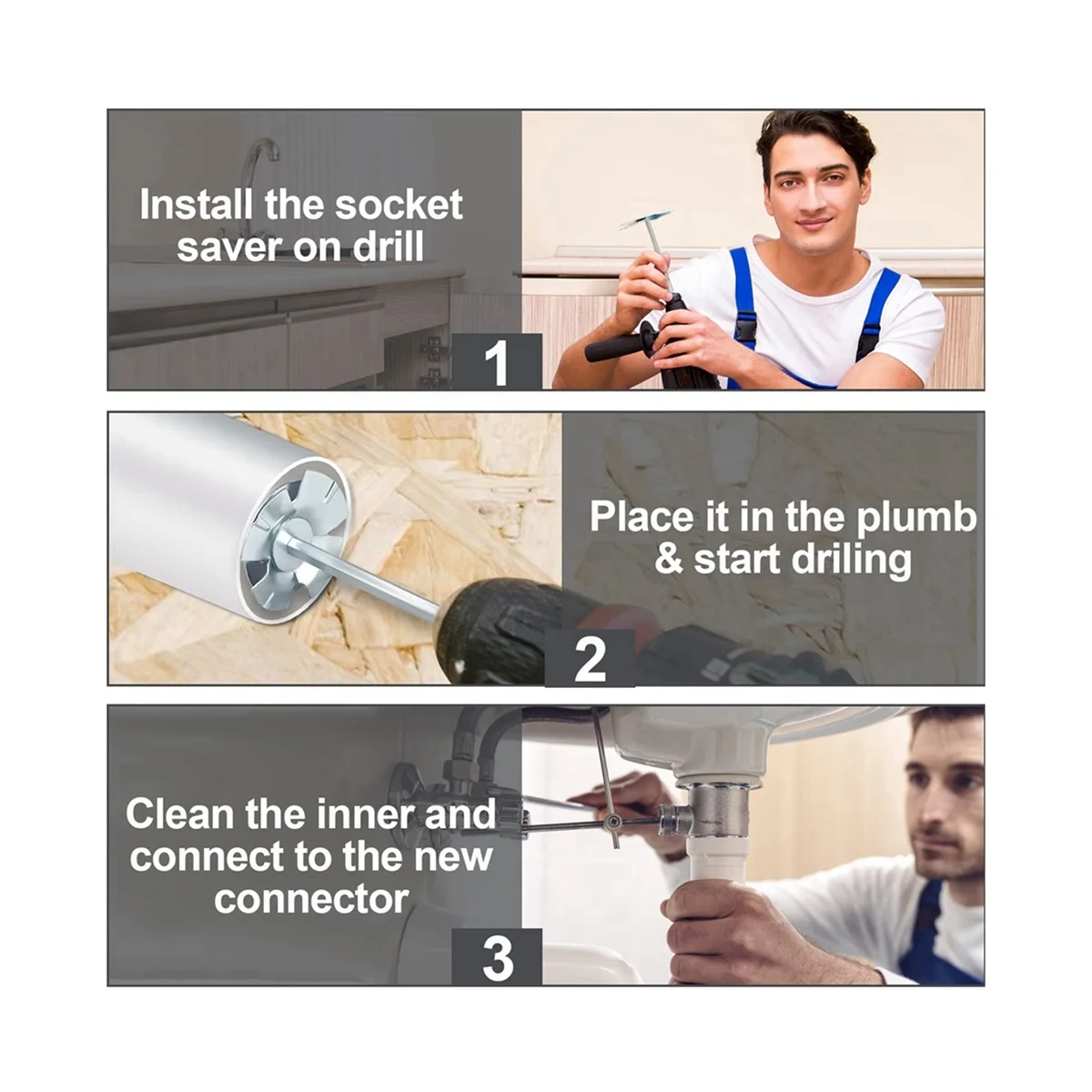 Install the socket saver on drill

1

Place it in the plumb & start driling

2

Clean the inner and connect to the new connector

3