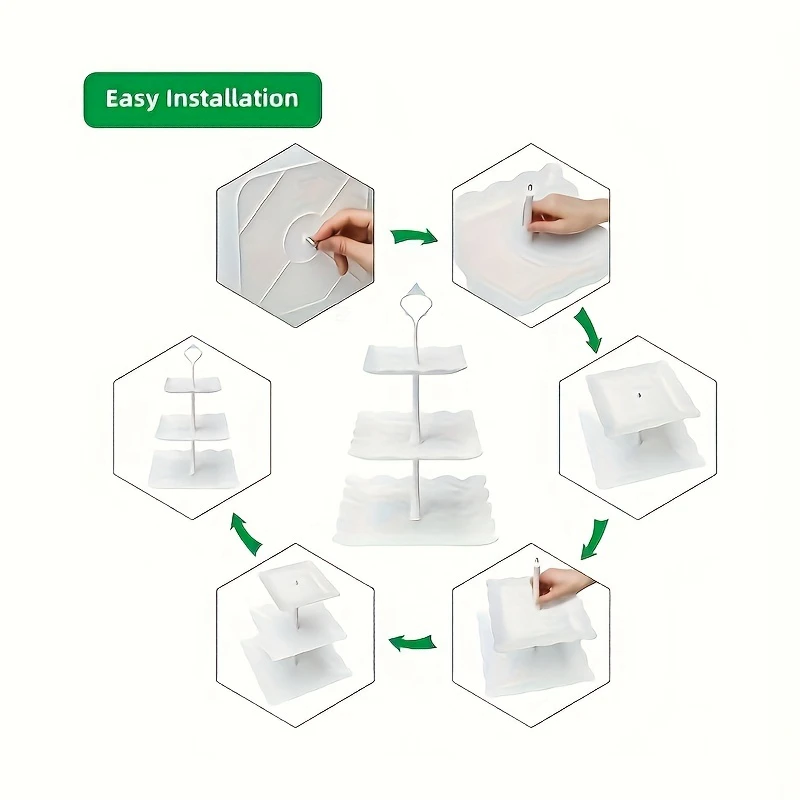 Easy Installation