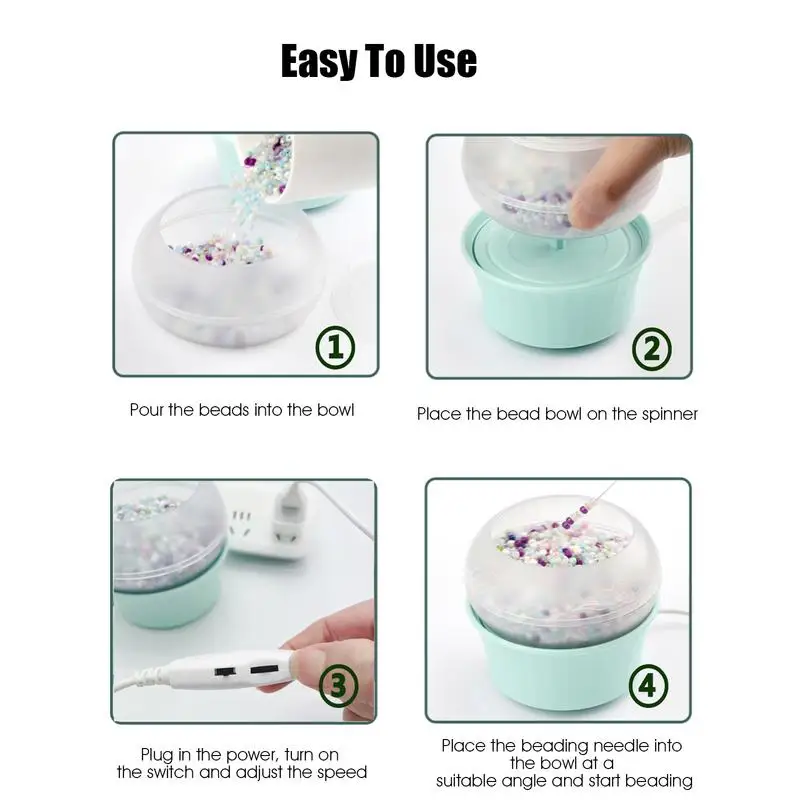 Easy To Use

①

Pour the beads into the bowl

②

Place the bead bowl on the spinner

③

Plug in the power, turn on the switch and adjust the speed

④

Place the beading needle into the bowl at a suitable angle and start beading