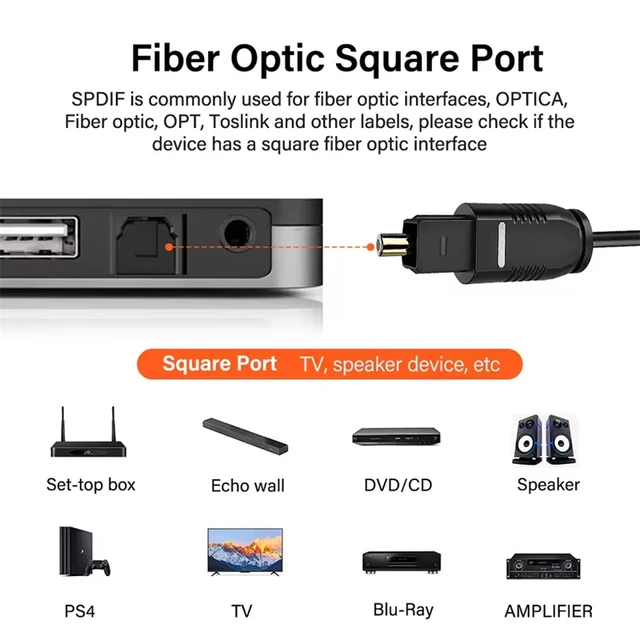 Fiber Optic Square Port

SPDIF is commonly used for fiber optic interfaces, OPTICA, Fiber optic, OPT, Toslink and other labels, please check if the device has a square fiber optic interface

Square Port TV, speaker device, etc

Set-top box

Echo wall

DVD/CD

Speaker

PS4

TV

Blu-Ray

AMPLIFIER