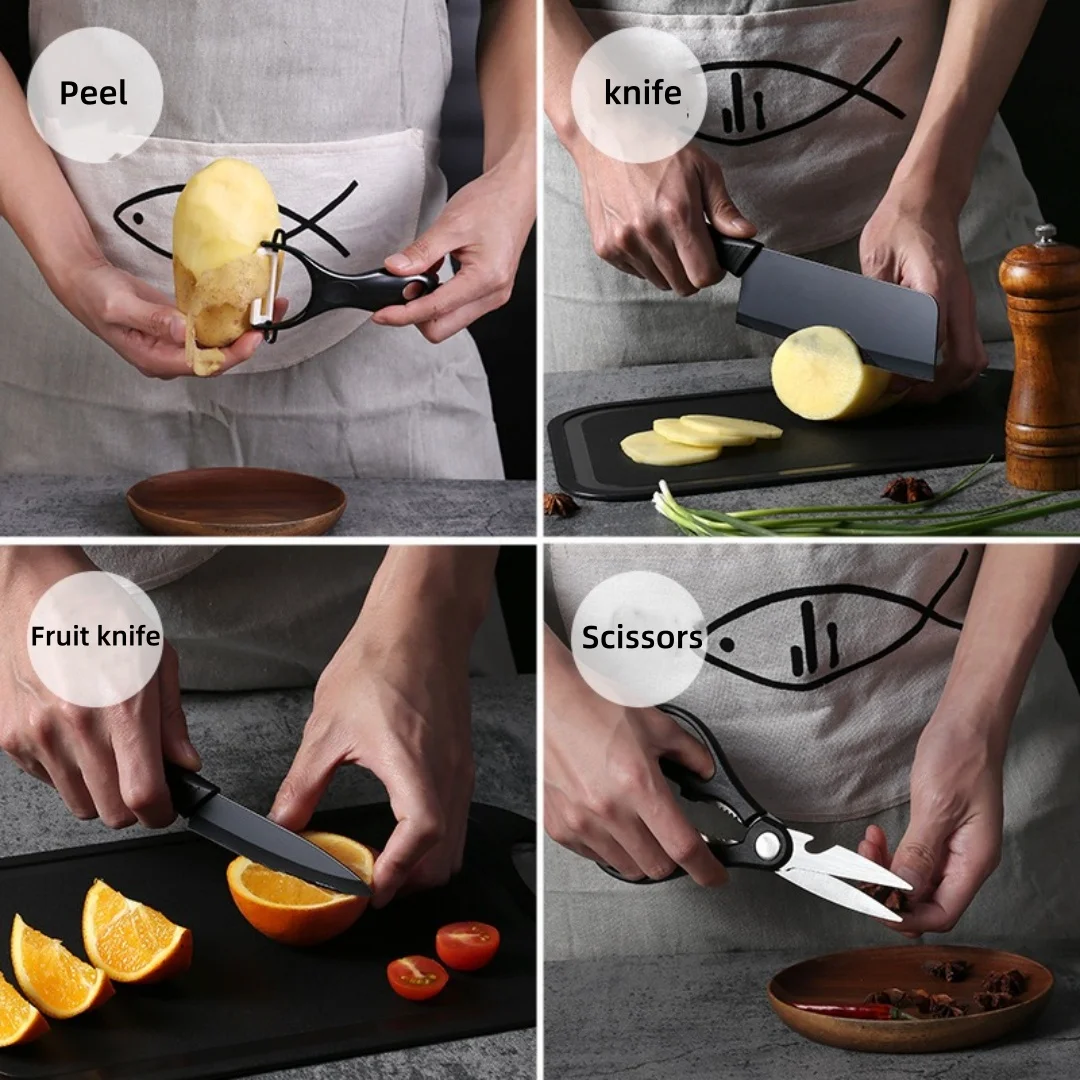 Peel

knife

Fruit knife

Scissors