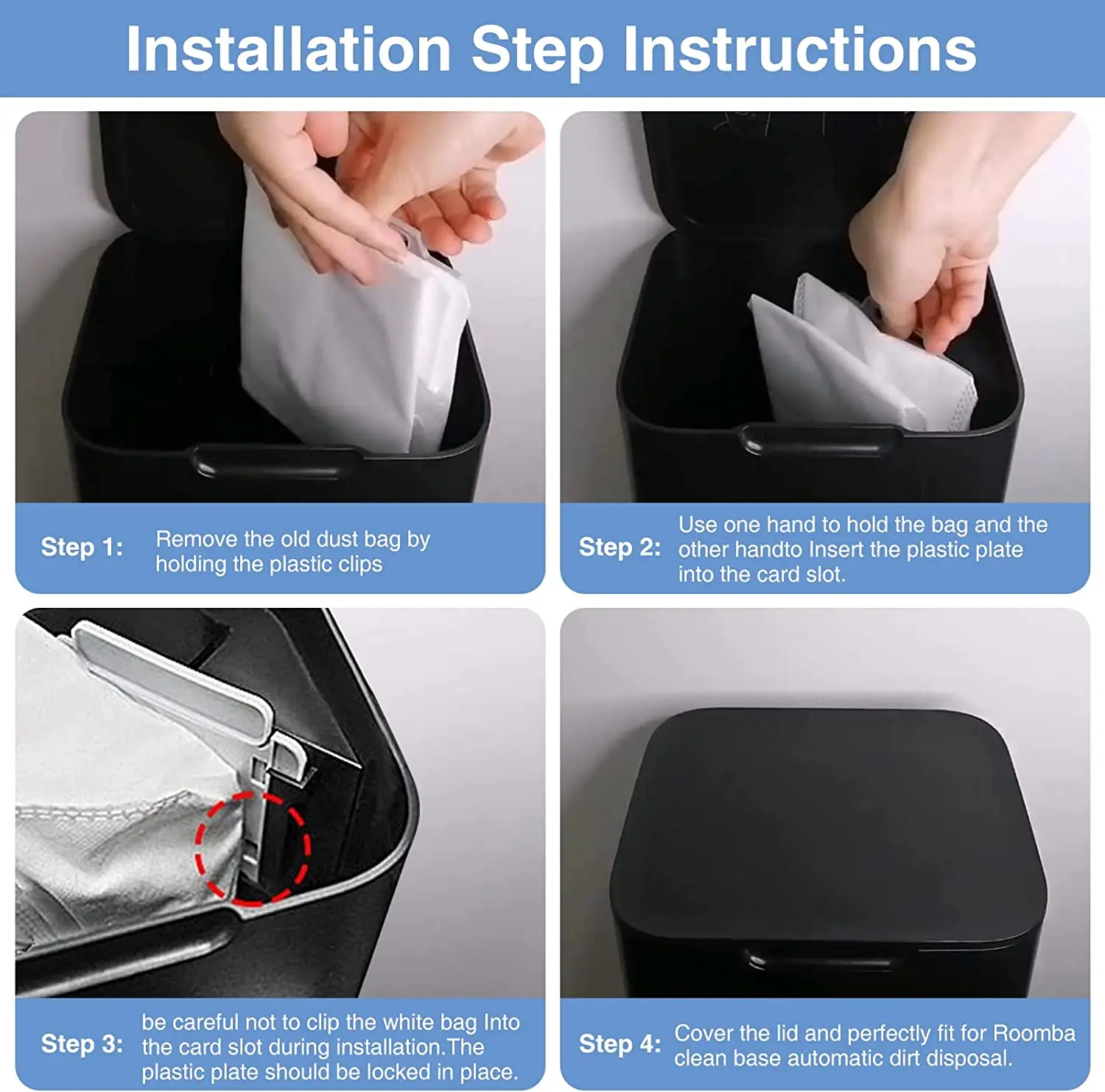 Installation Step Instructions

Step 1: Remove the old dust bag by holding the plastic clips

Step 2: Use one hand to hold the bag and the other handto Insert the plastic plate into the card slot.

Step 3: be careful not to clip the white bag Into the card slot during installation.The plastic plate should be locked in place.

Step 4: Cover the lid and perfectly fit for Roomba clean base automatic dirt disposal.