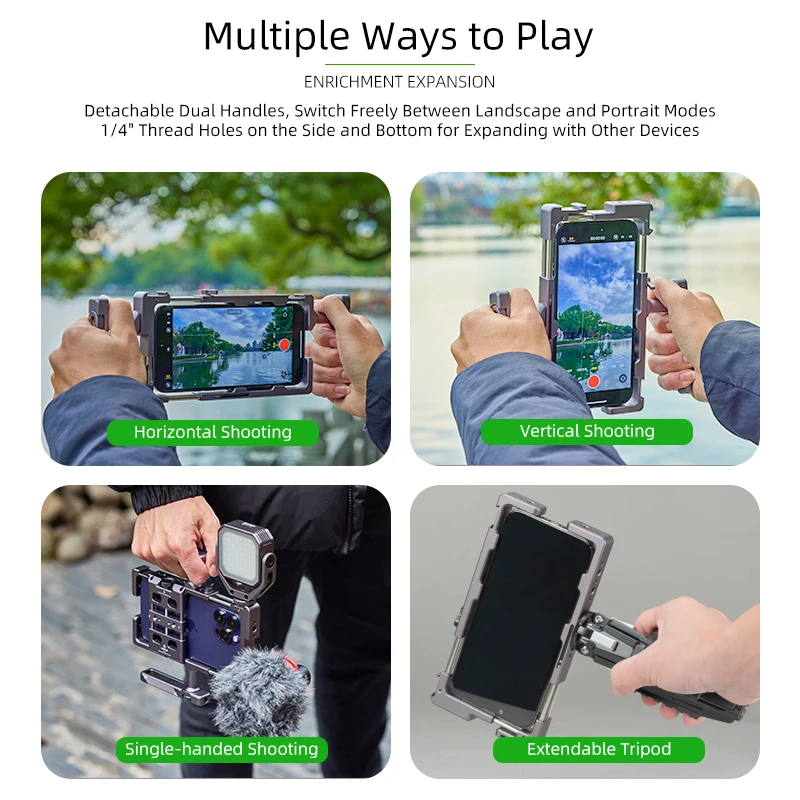 Multiple Ways to Play

ENRICHMENT EXPANSION

Detachable Dual Handles, Switch Freely Between Landscape and Portrait Modes
1/4" Thread Holes on the Side and Bottom for Expanding with Other Devices

Horizontal Shooting

Vertical Shooting

Single-handed Shooting

Extendable Tripod