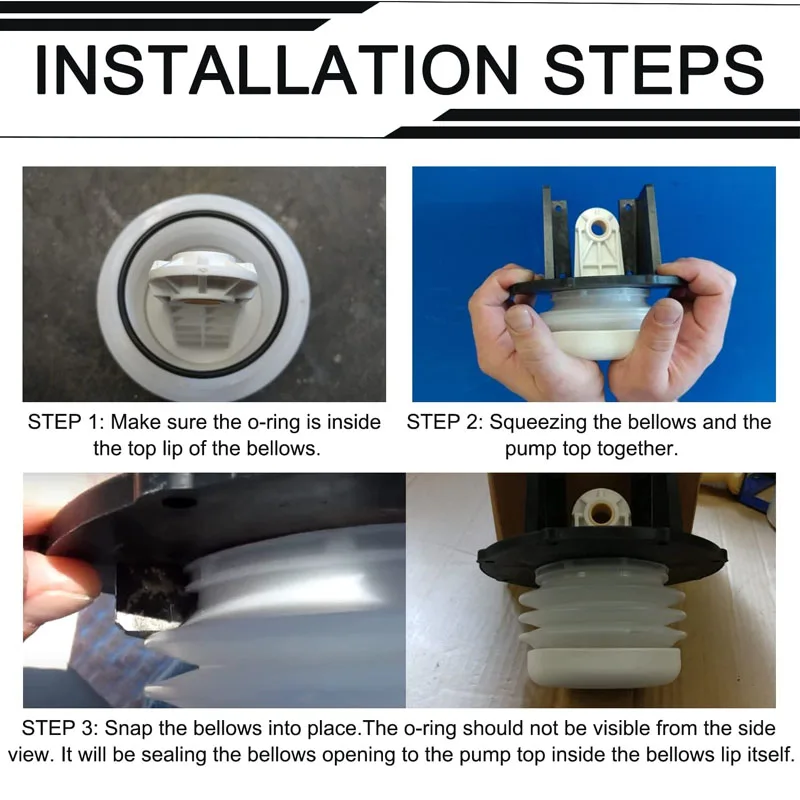 INSTALLATION STEPS

STEP 1: Make sure the o-ring is inside the top lip of the bellows.

STEP 2: Squeezing the bellows and the pump top together.

STEP 3: Snap the bellows into place.The o-ring should not be visible from the side view. It will be sealing the bellows opening to the pump top inside the bellows lip itself.