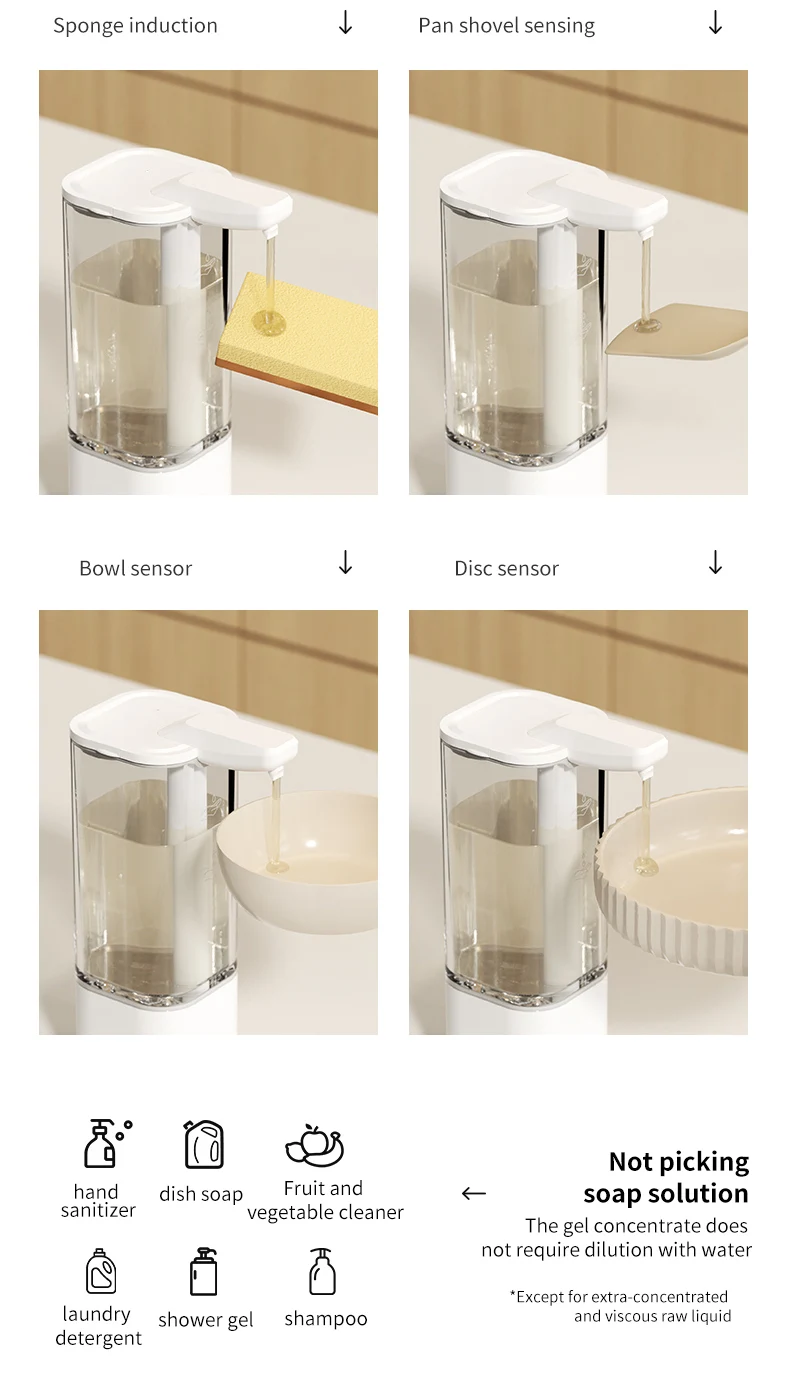 Sponge induction ↓

Pan shovel sensing ↓

Bowl sensor ↓

Disc sensor ↓

hand sanitizer

dish soap

Fruit and vegetable cleaner

laundry detergent

shower gel

shampoo

←

Not picking soap solution

The gel concentrate does not require dilution with water

*Except for extra-concentrated and viscous raw liquid