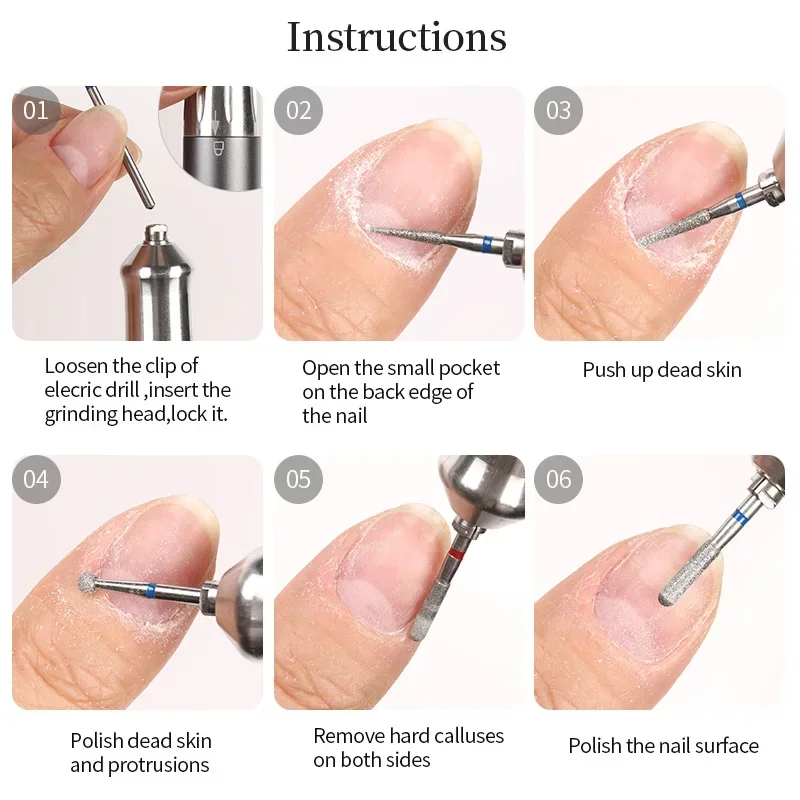 Instructions

01

Loosen the clip of elecric drill ,insert the grinding head,lock it.

02

Open the small pocket on the back edge of the nail

03

Push up dead skin

04

Polish dead skin and protrusions

05

Remove hard calluses on both sides

06

Polish the nail surface