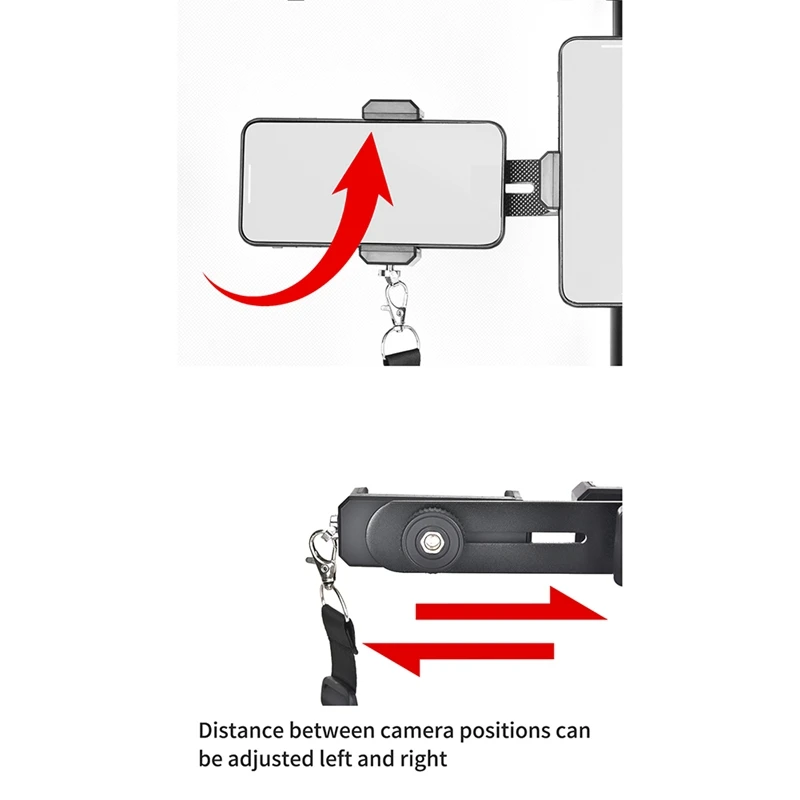 Distance between camera positions can be adjusted left and right