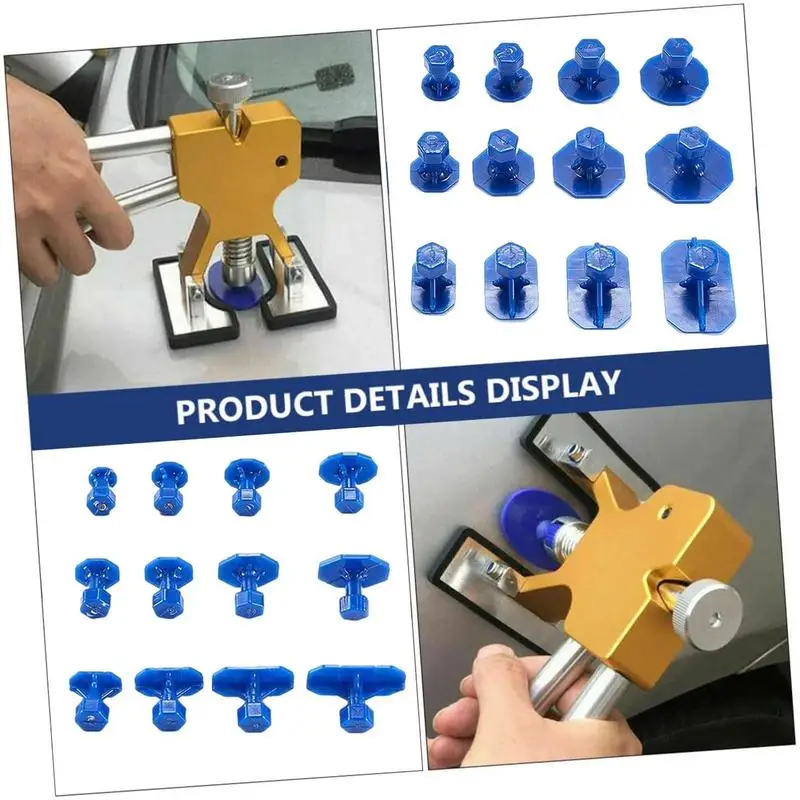 PRODUCT DETAILS DISPLAY